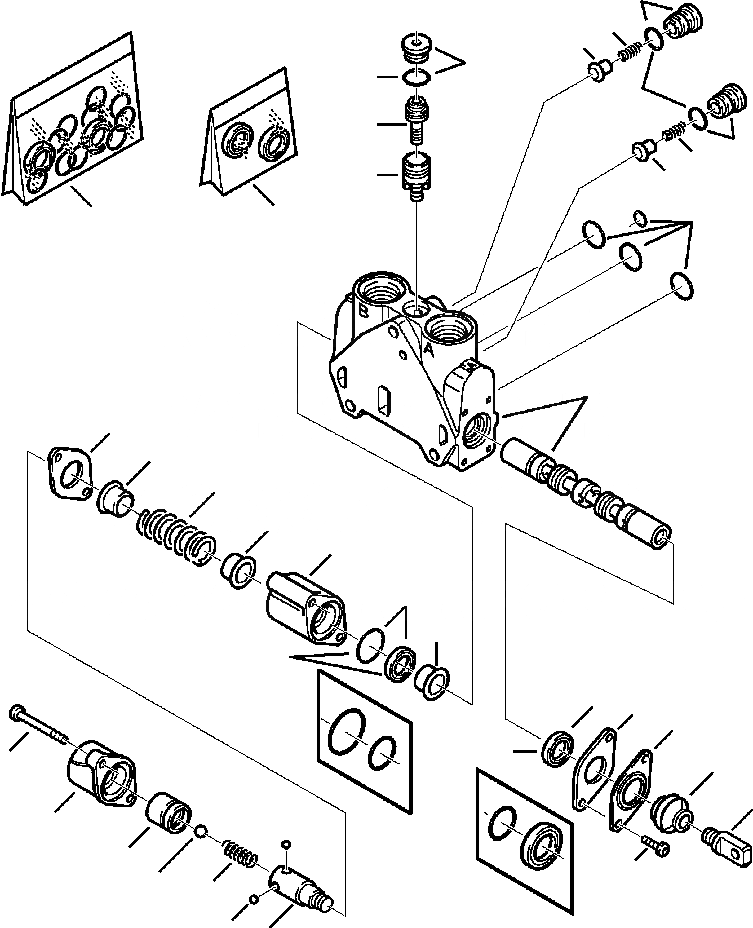 B
A