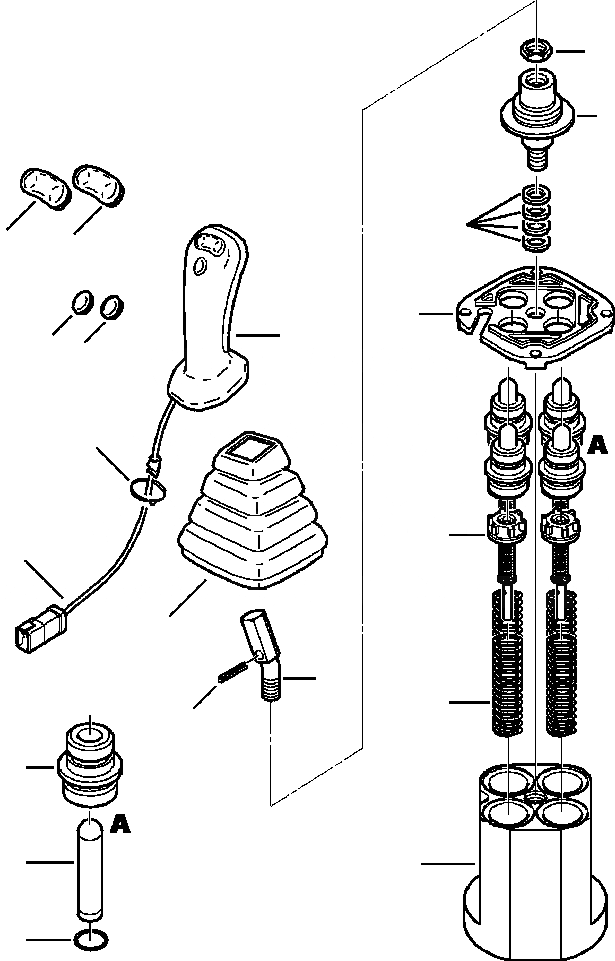 A

A