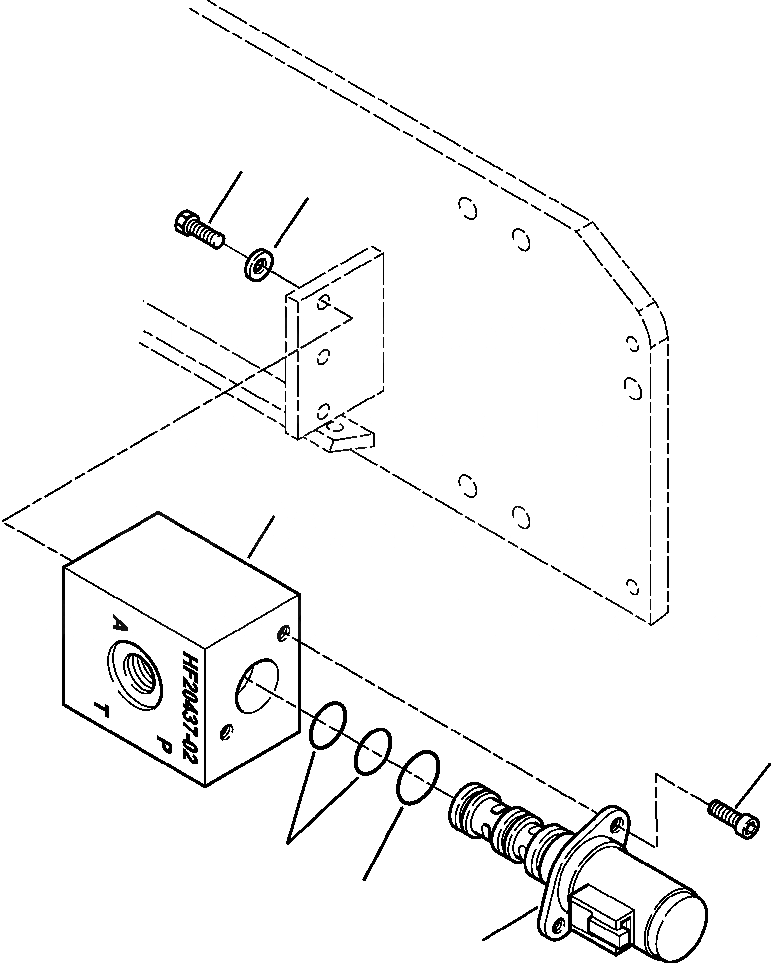 A
T
P
HF20437-02