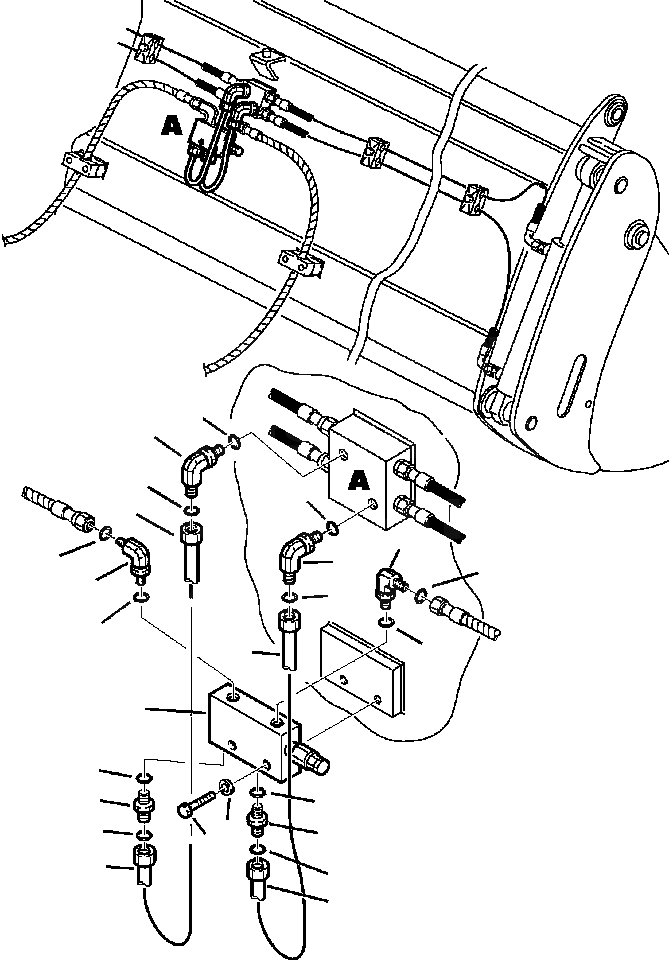 A

A