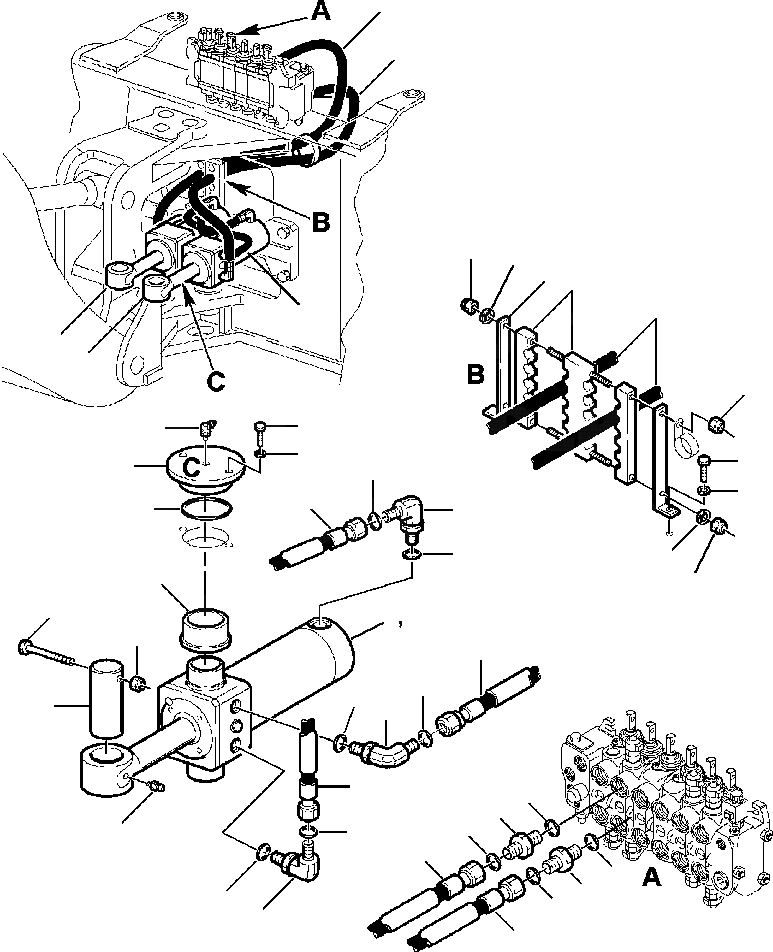 A

B

C

B

C

A