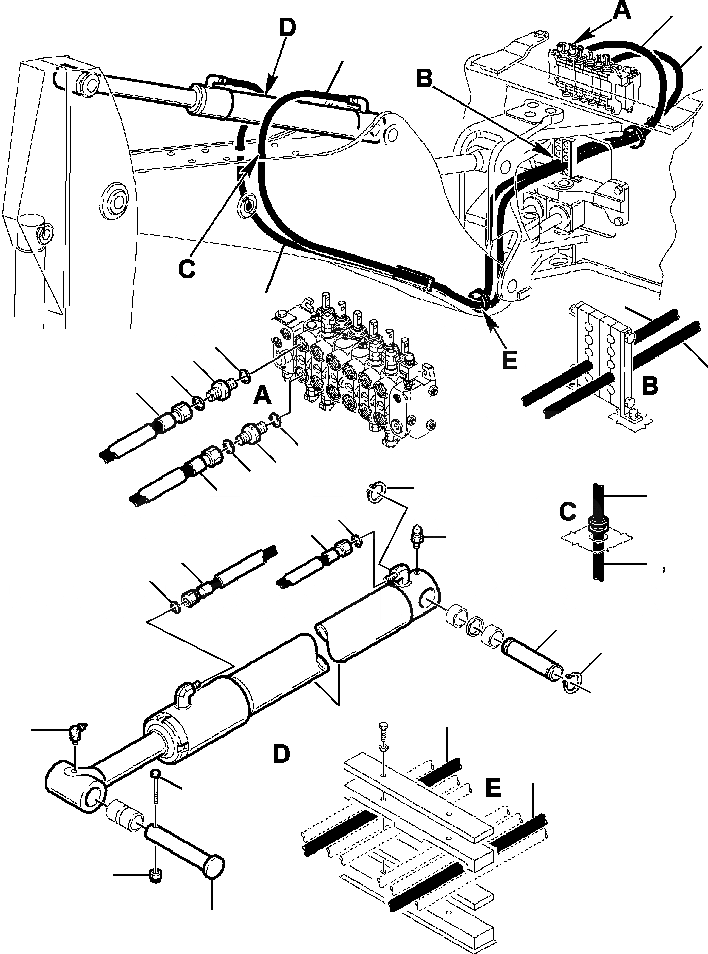 D
A
B
C
E
A
B
C
D
E