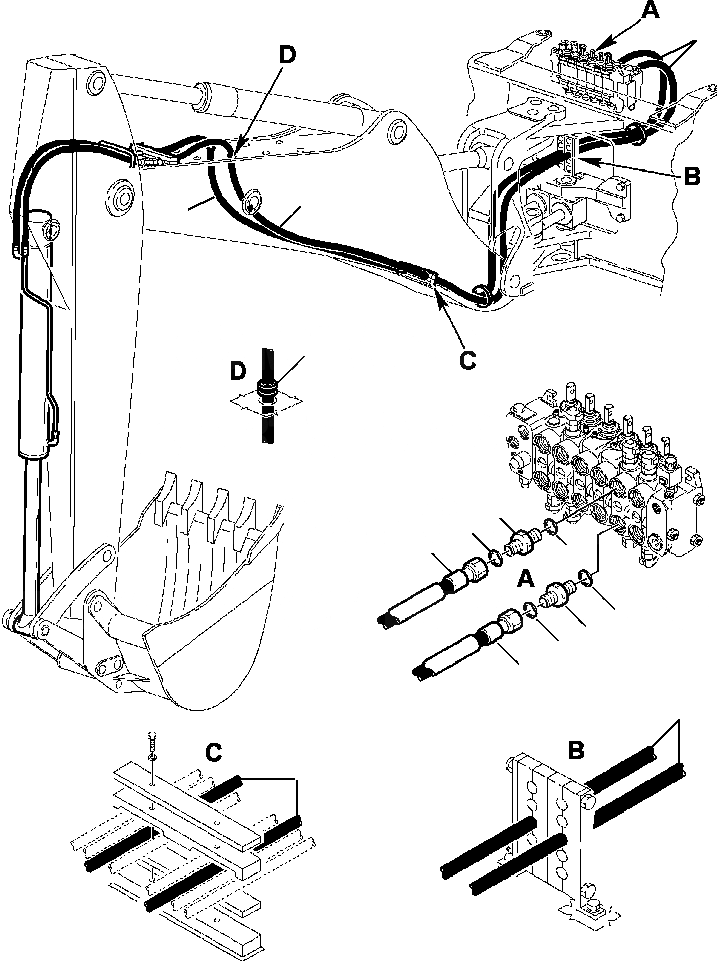 A
D
B
C
D
A
C
B