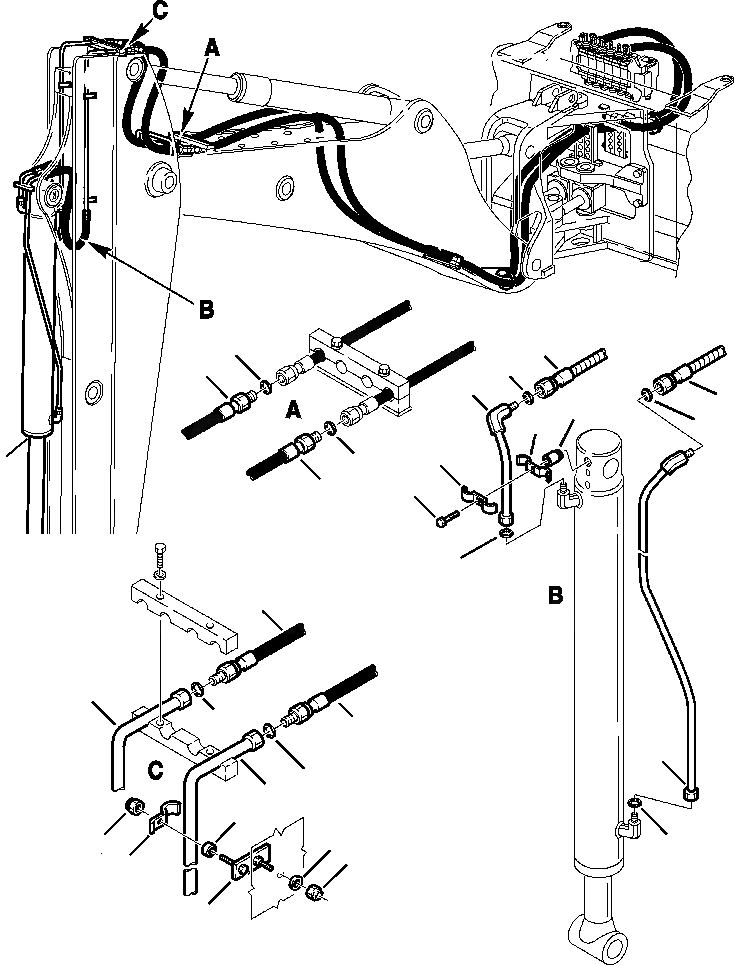 C
A
B
A
B
C