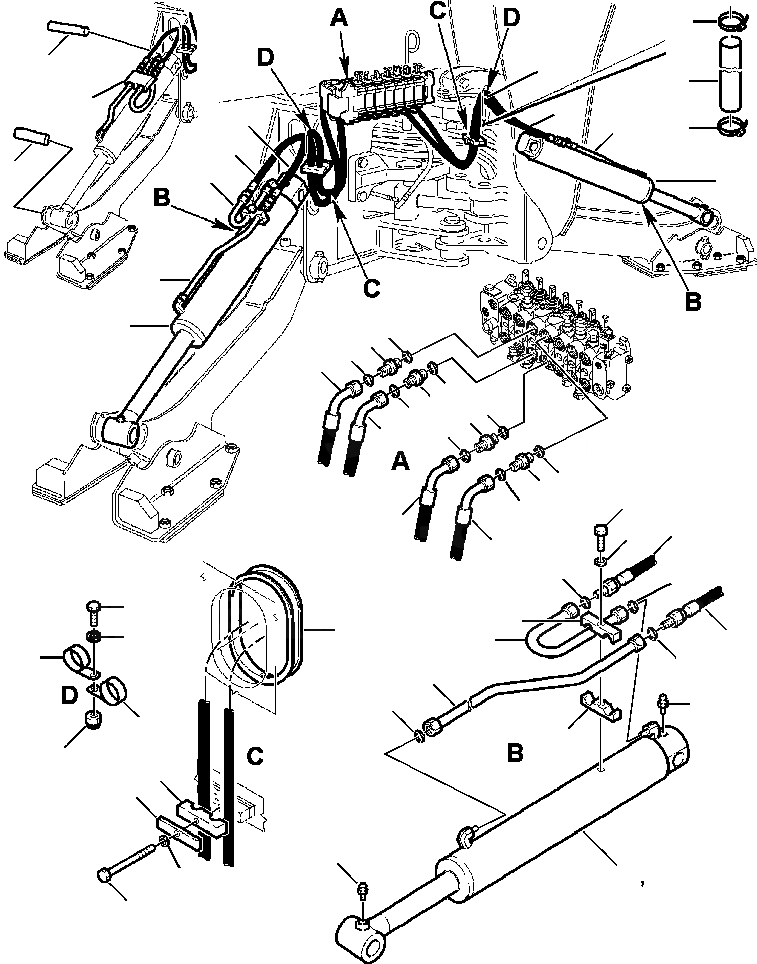 A
C
D
D
B
C
B
A
D
C
B