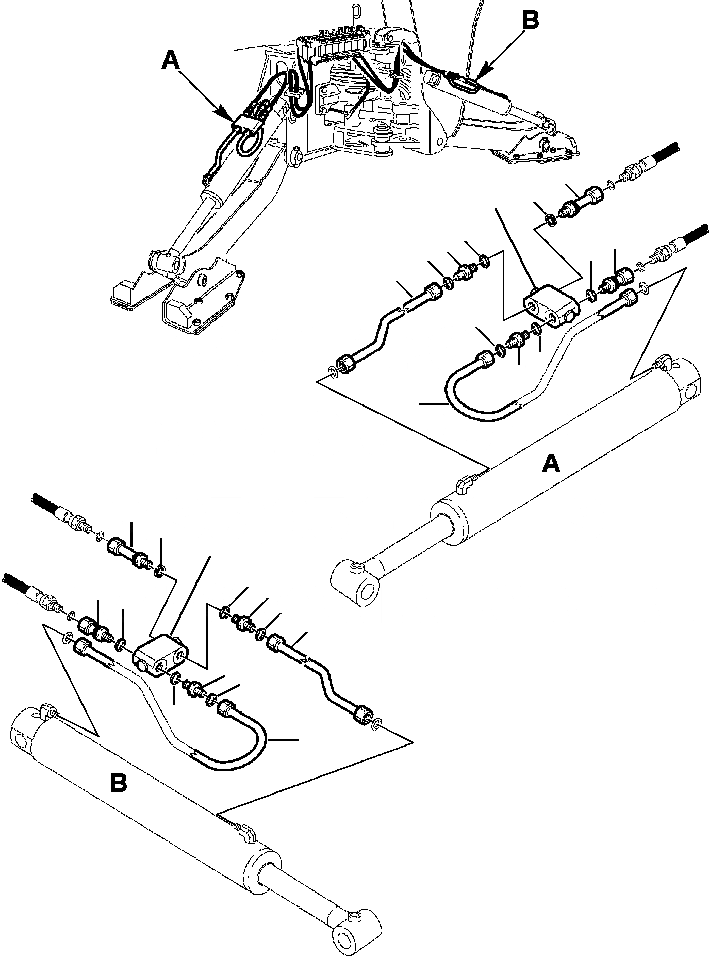 A
B
A
B