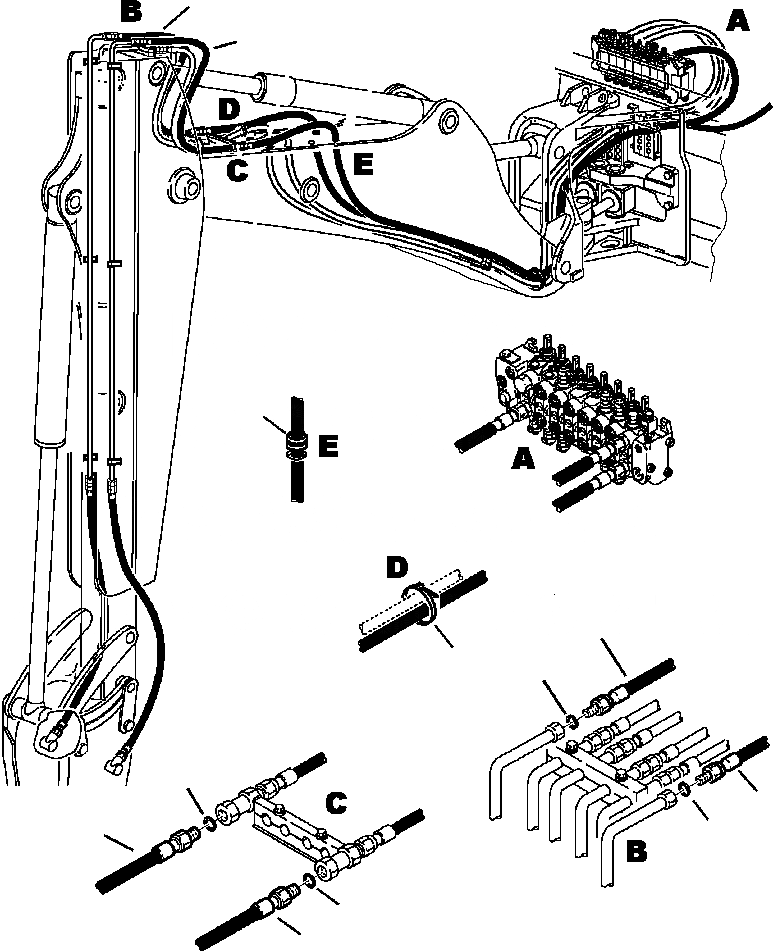 B
A
D
C
E
E
A
D
C
B