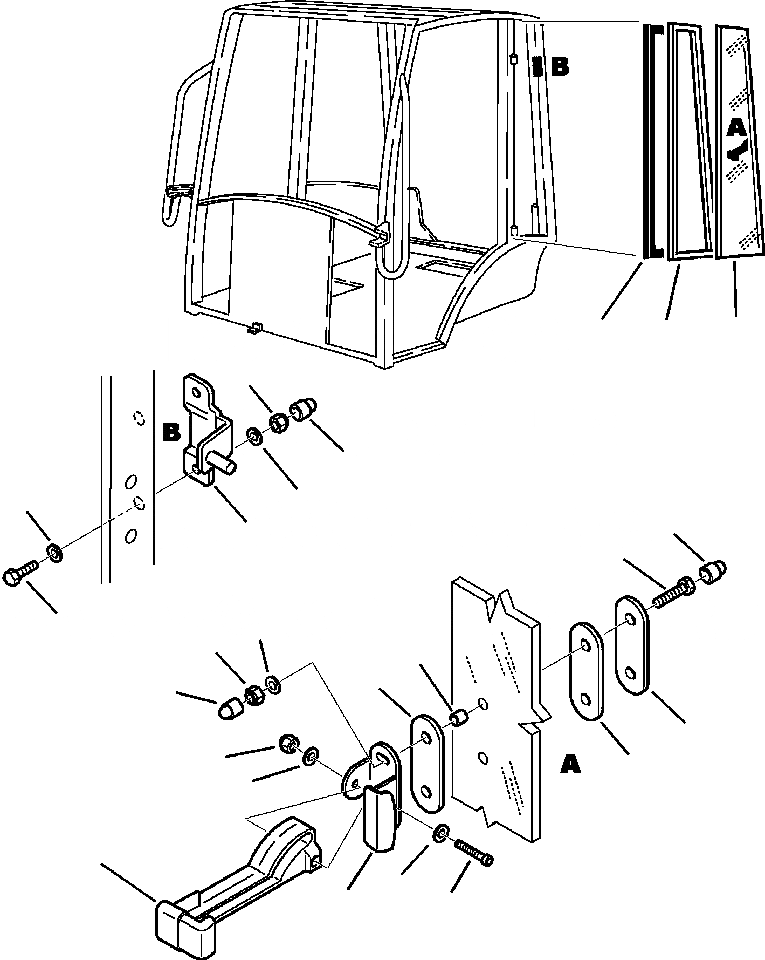 B
A
B
A