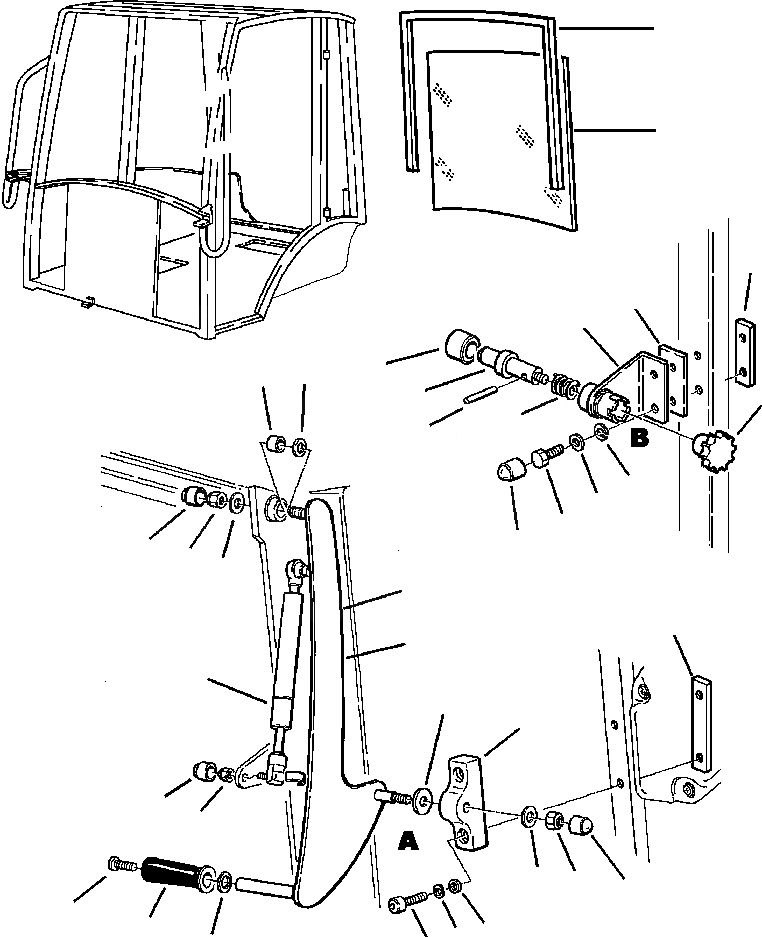 B

A