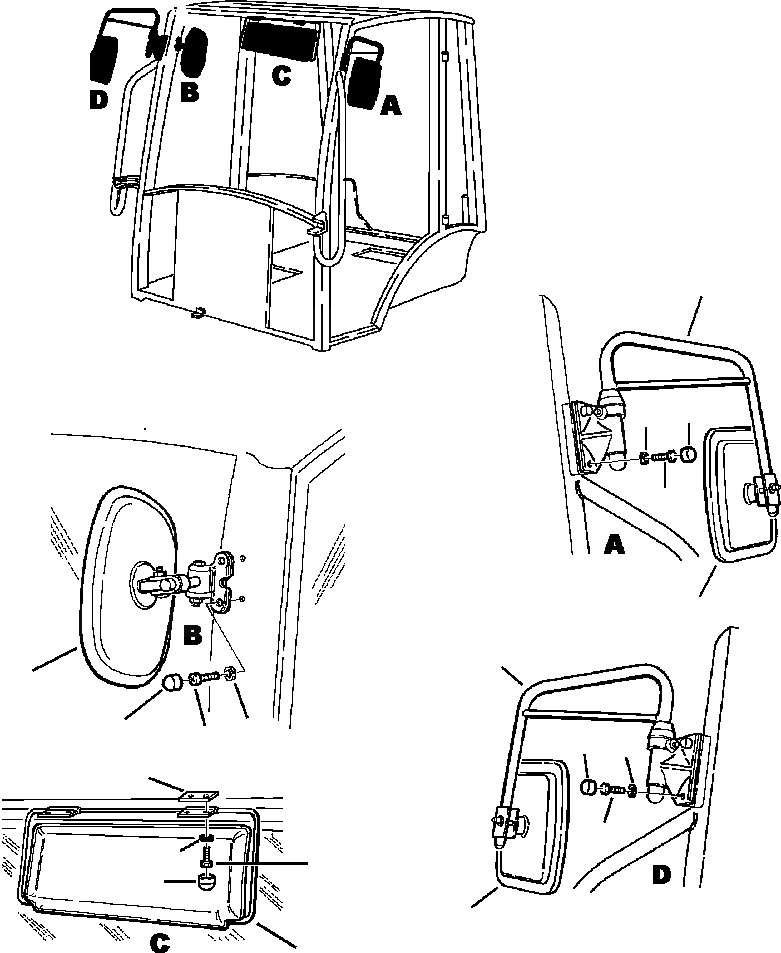 D
B
C
A
A
B
C
D