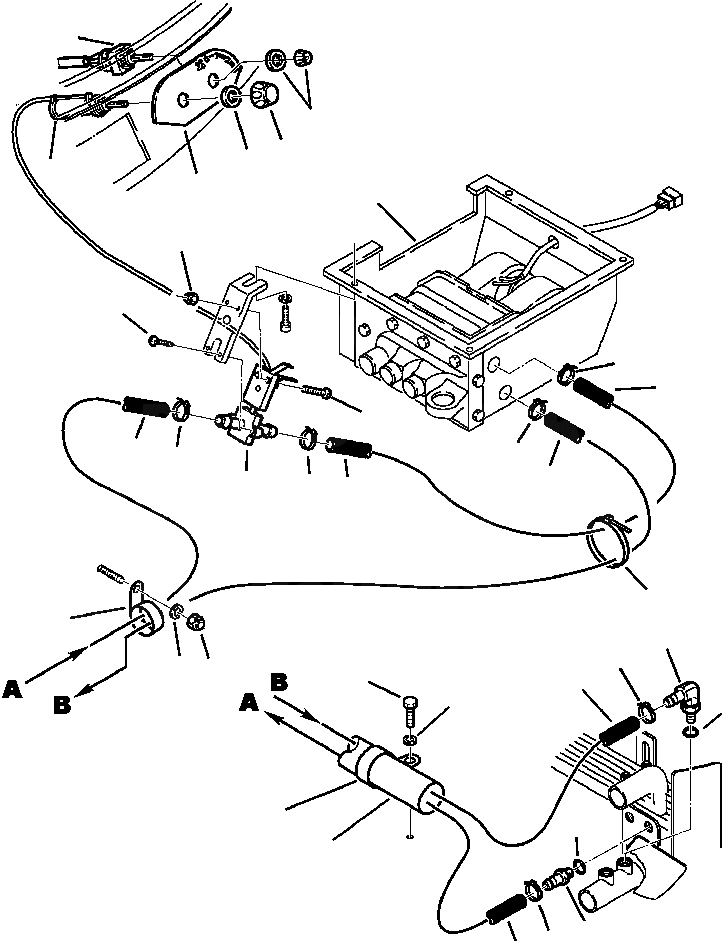 A
B
B
A