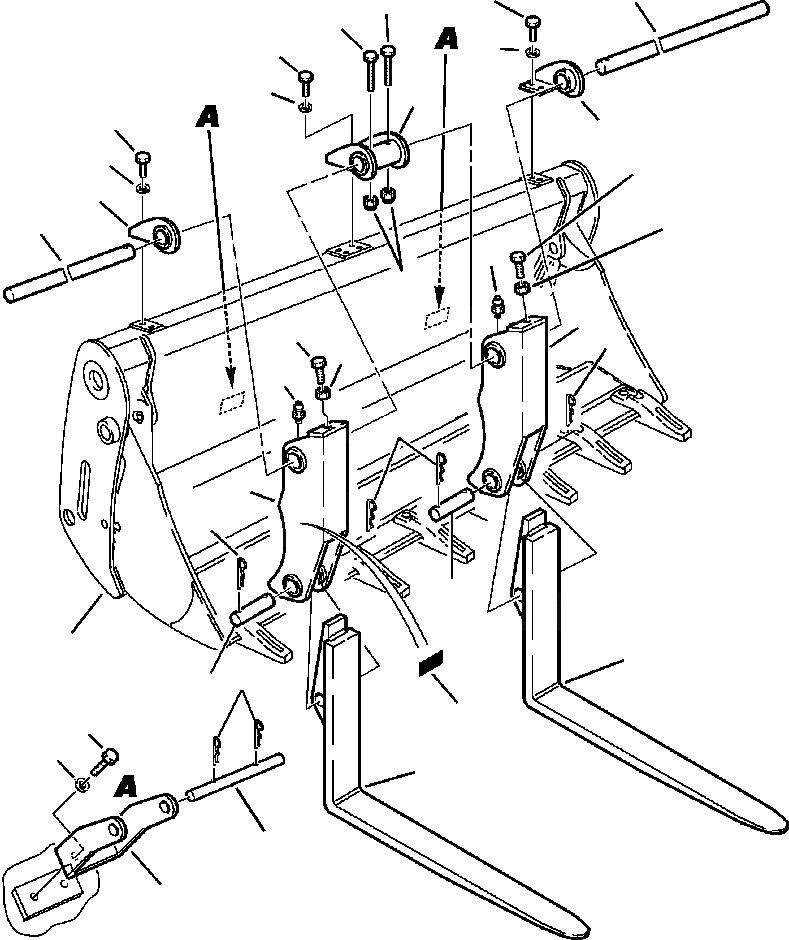 A
A
A