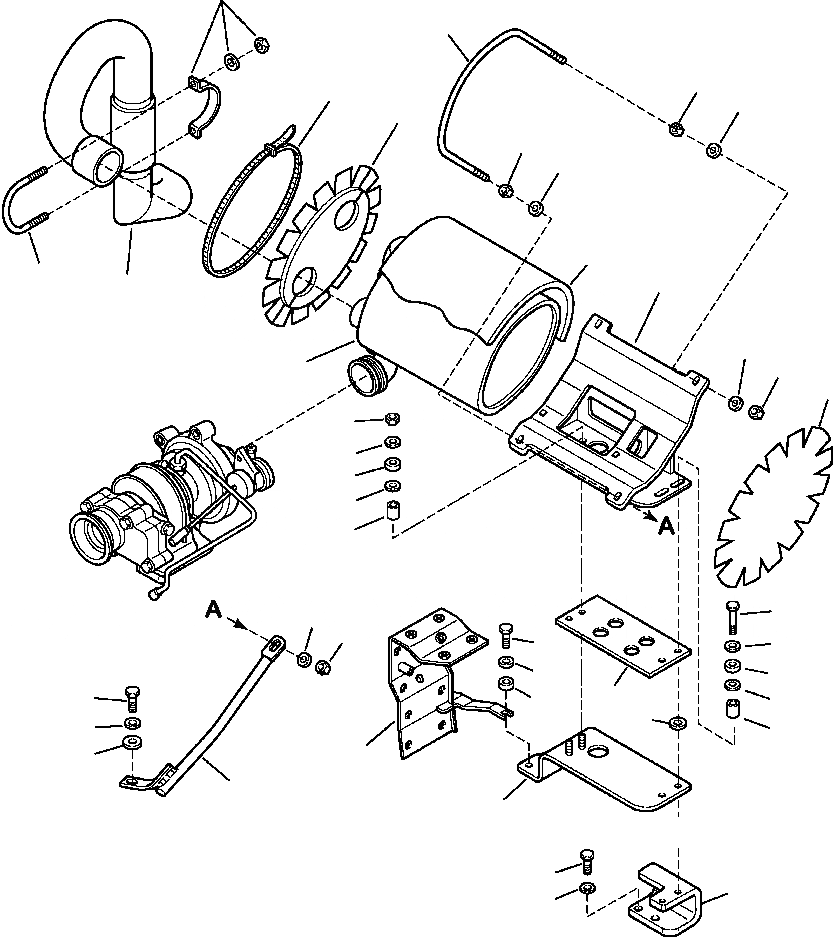 A

A