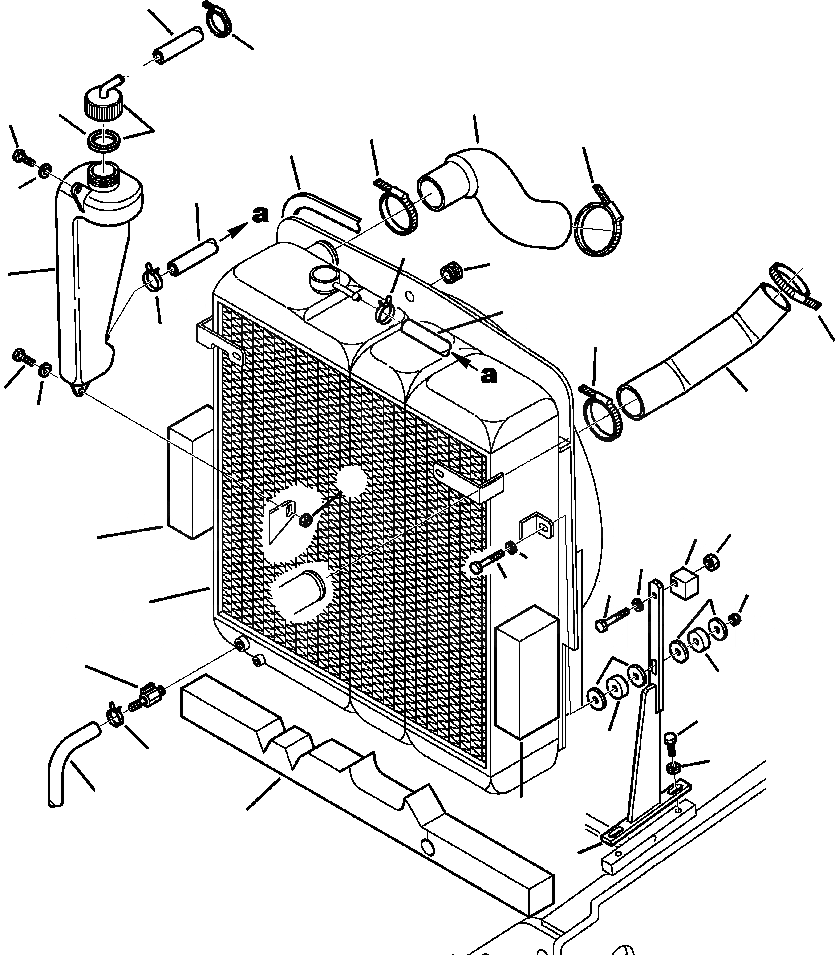 a

a