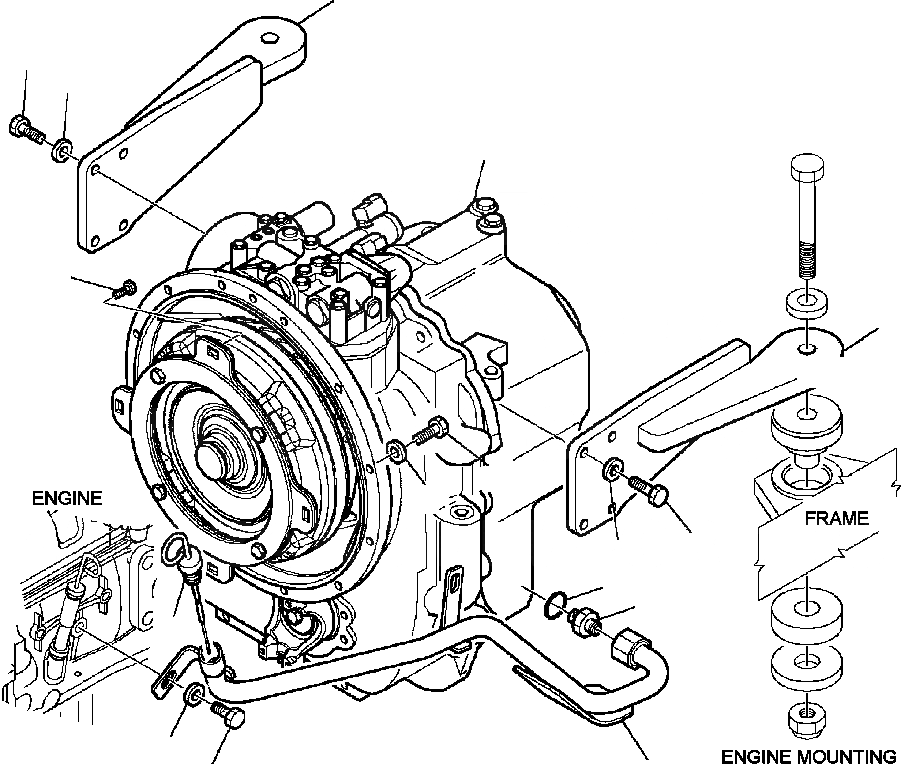 ENGINE

FRAME

ENGINE MOUNTING