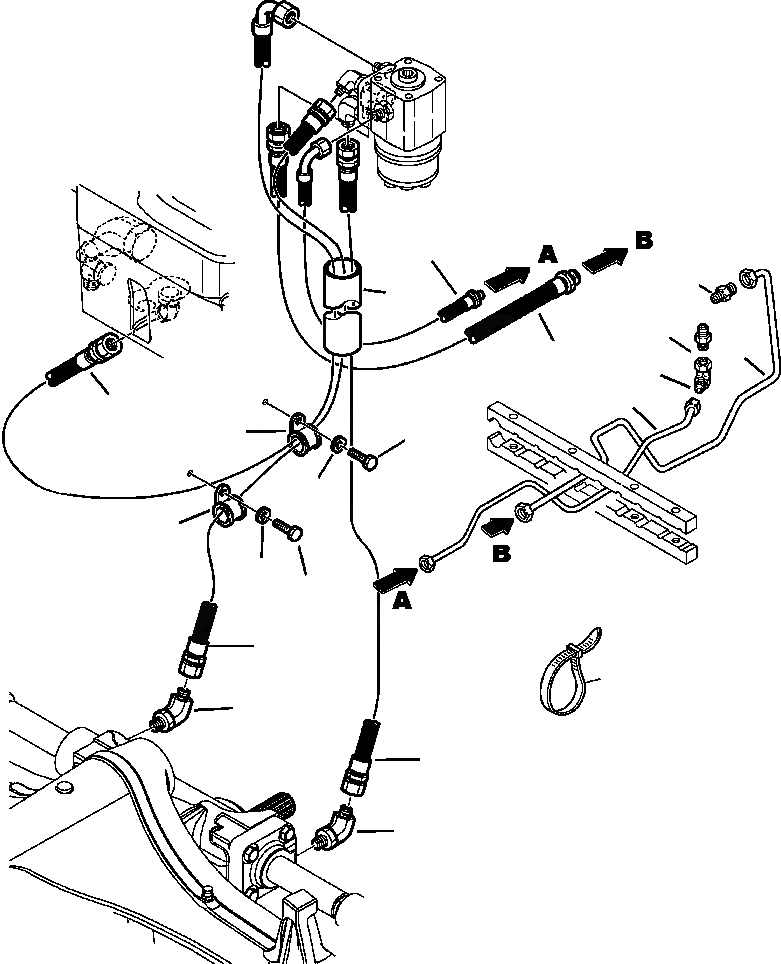 A
B
B
A