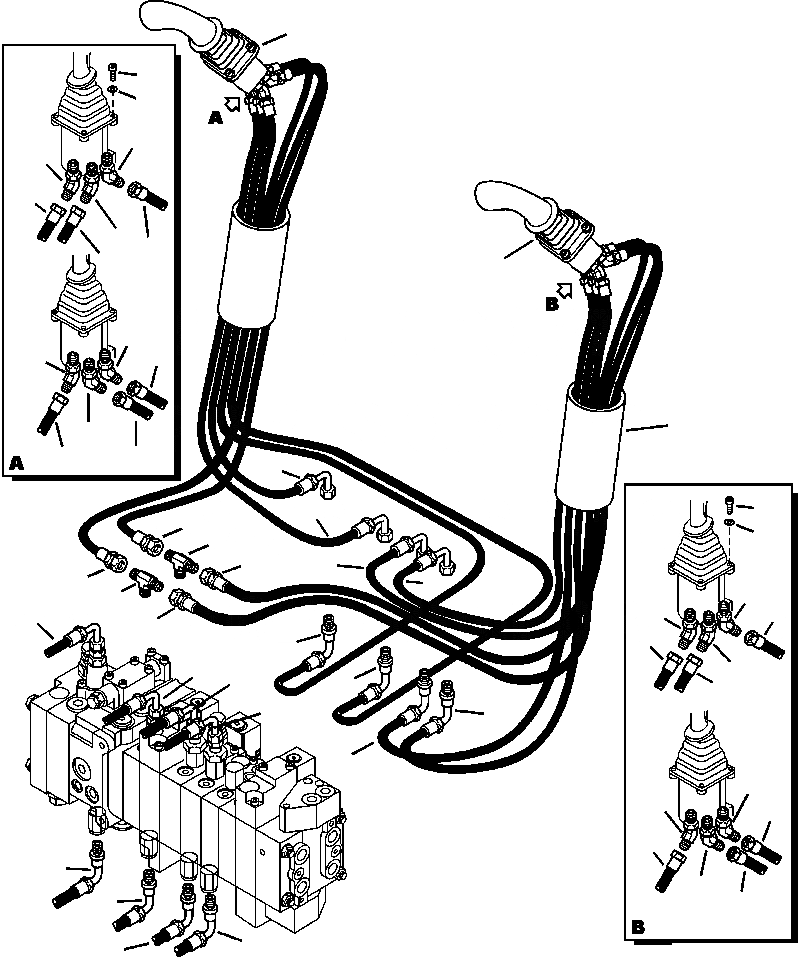 A
B
A
B