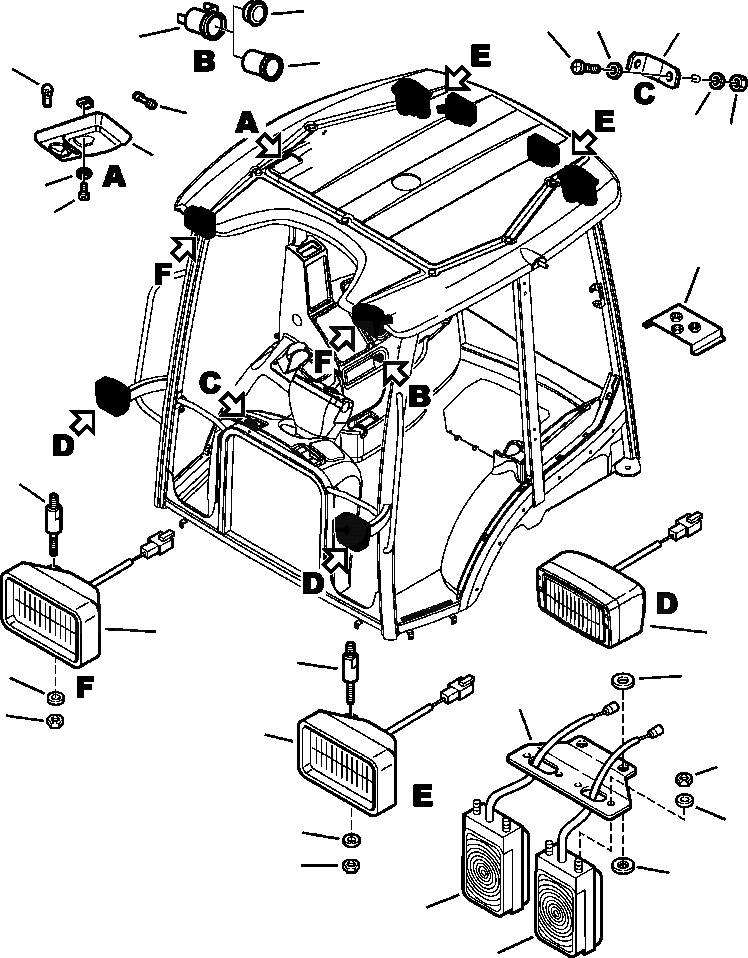 B
E
C
A
A
E
F
F
C
B
D
D
D
F
E