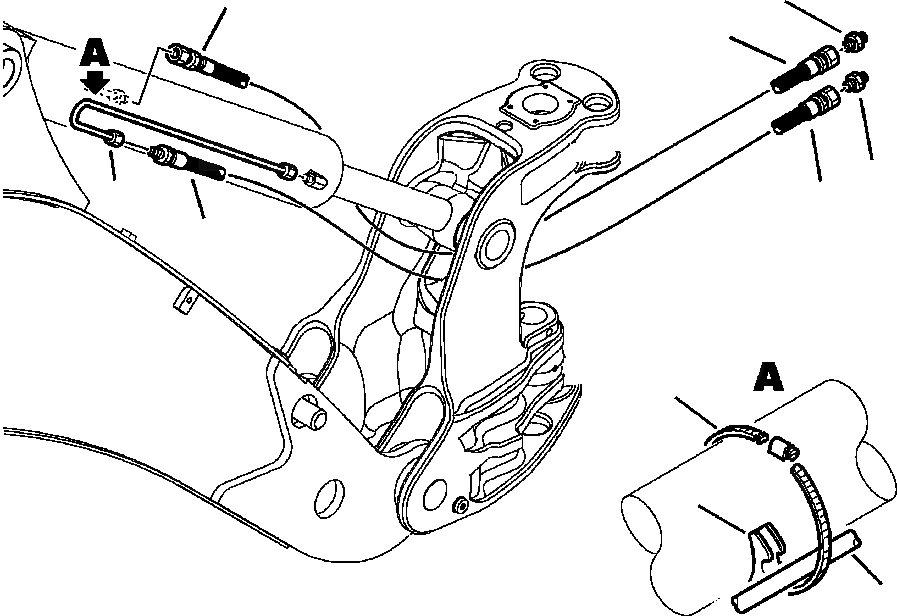 A

A