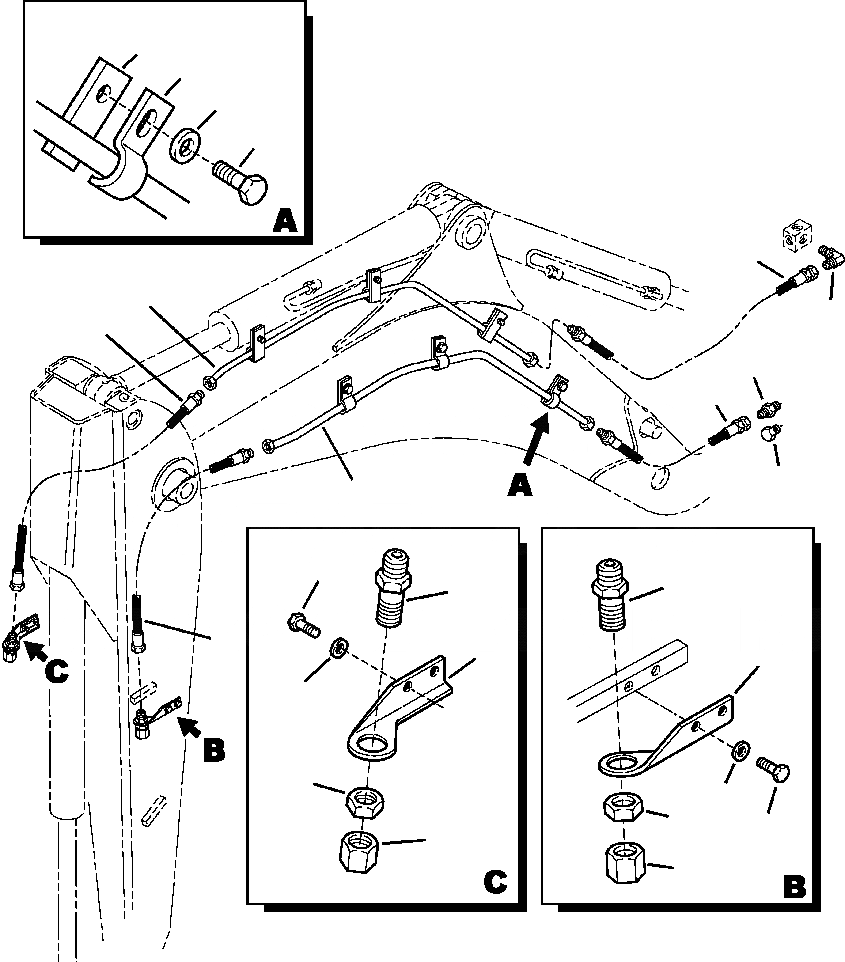 A

A

C

B

C

B