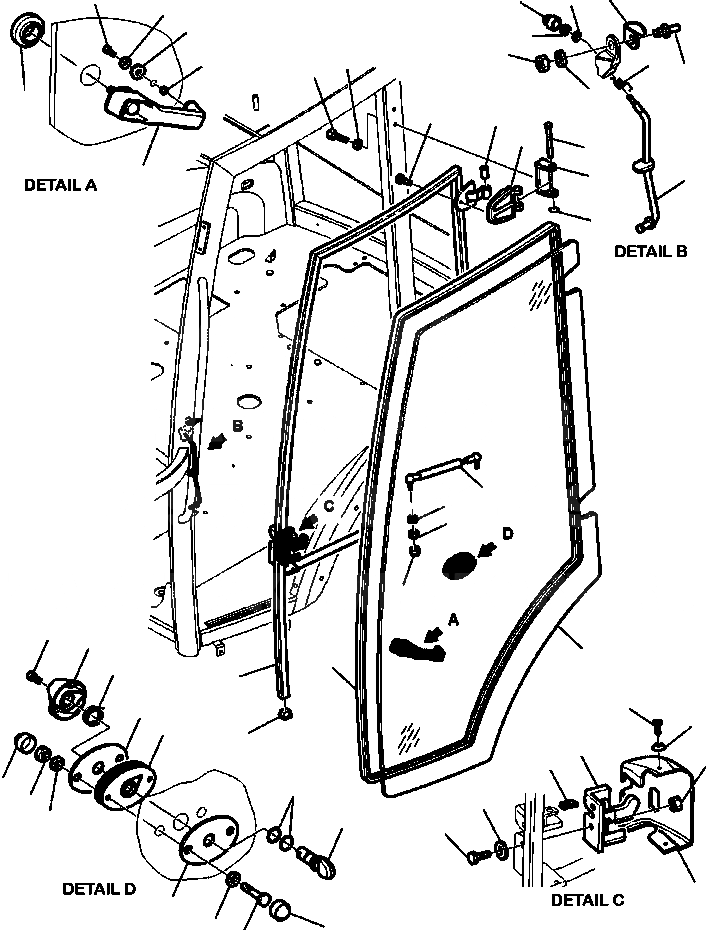 DETAIL A

DETAIL B

B

C

D

A

DETAIL D

DETAIL C