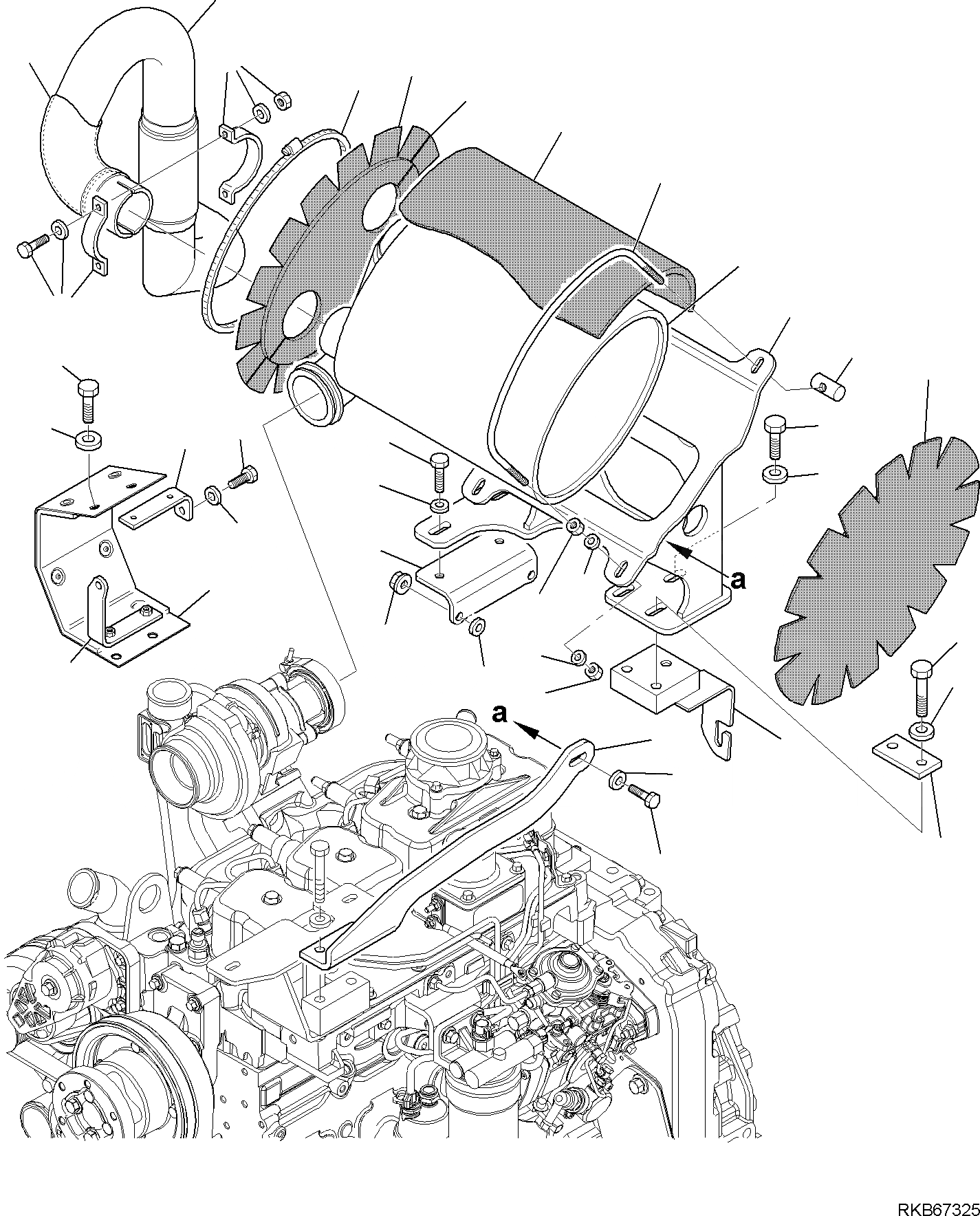 a

a

RKB67325