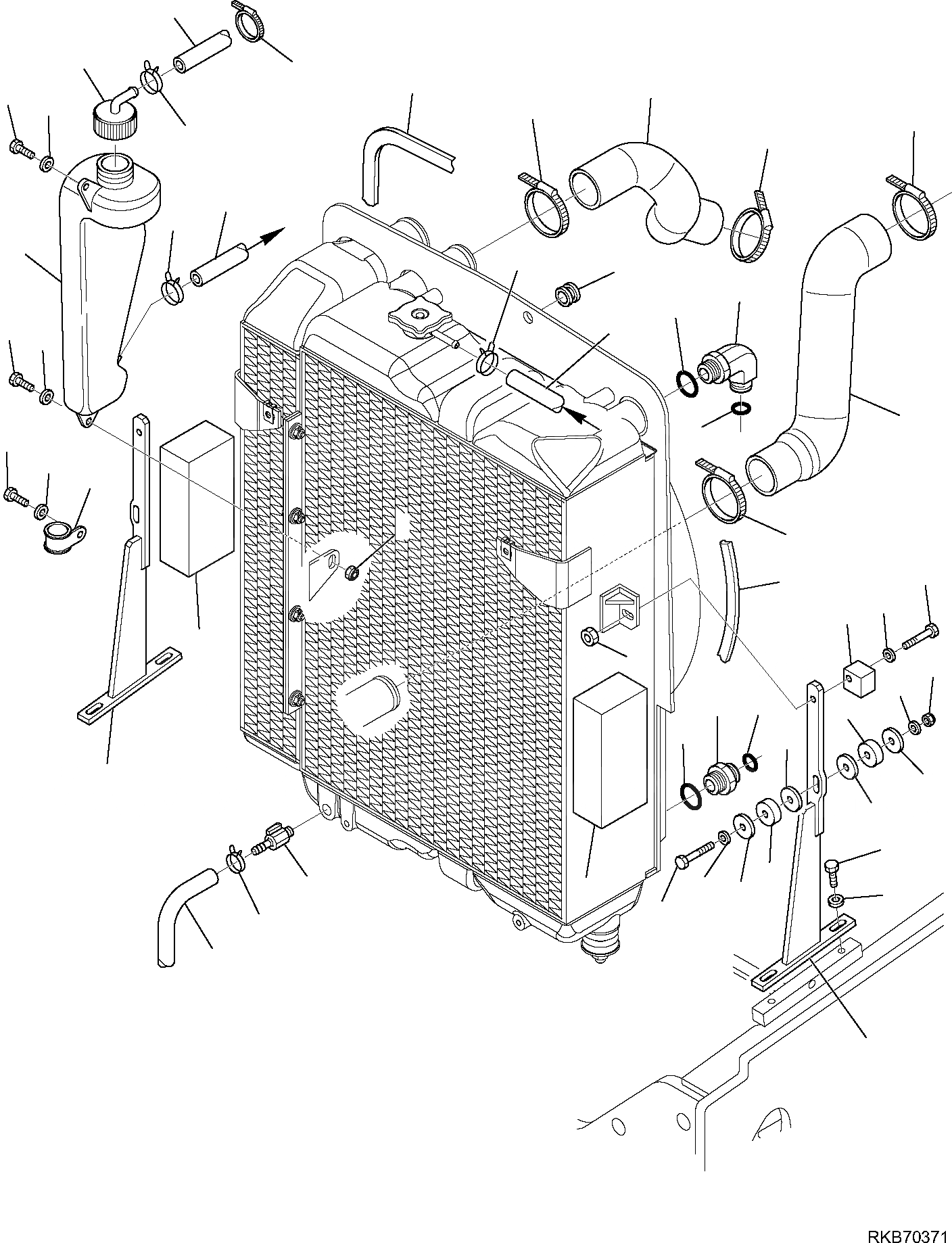 RKB70371