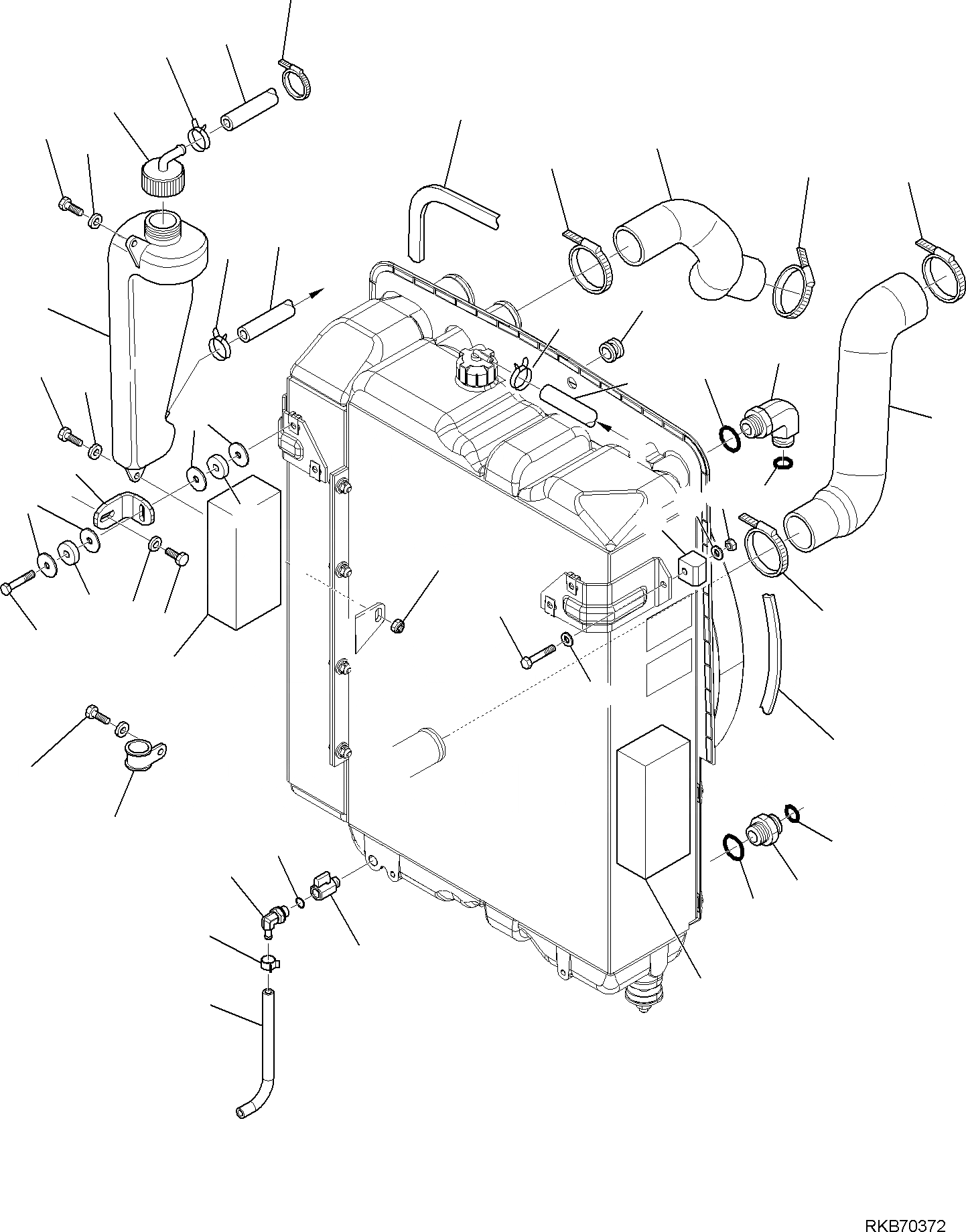 RKB70372