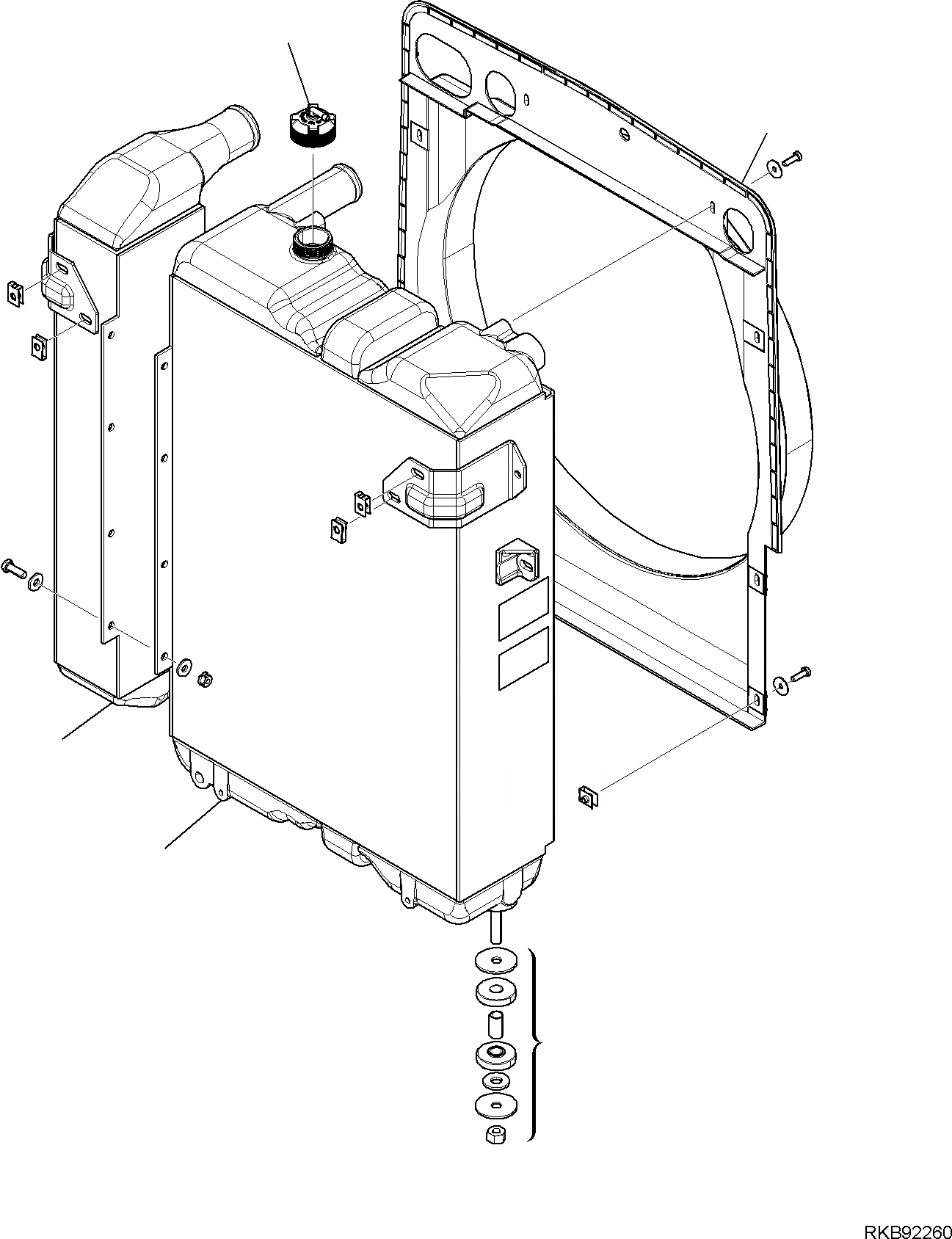 RKB92260