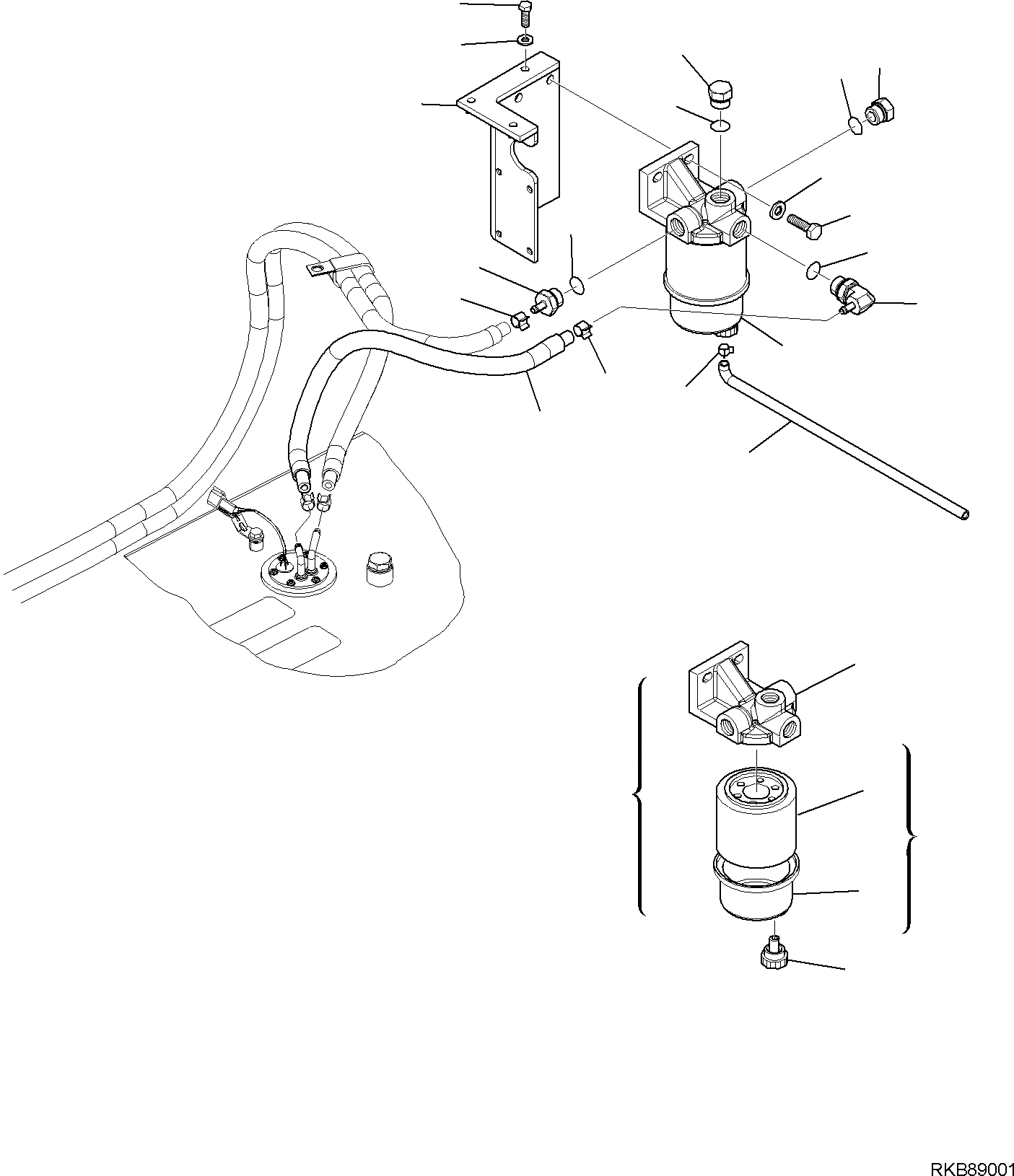 RKB89001