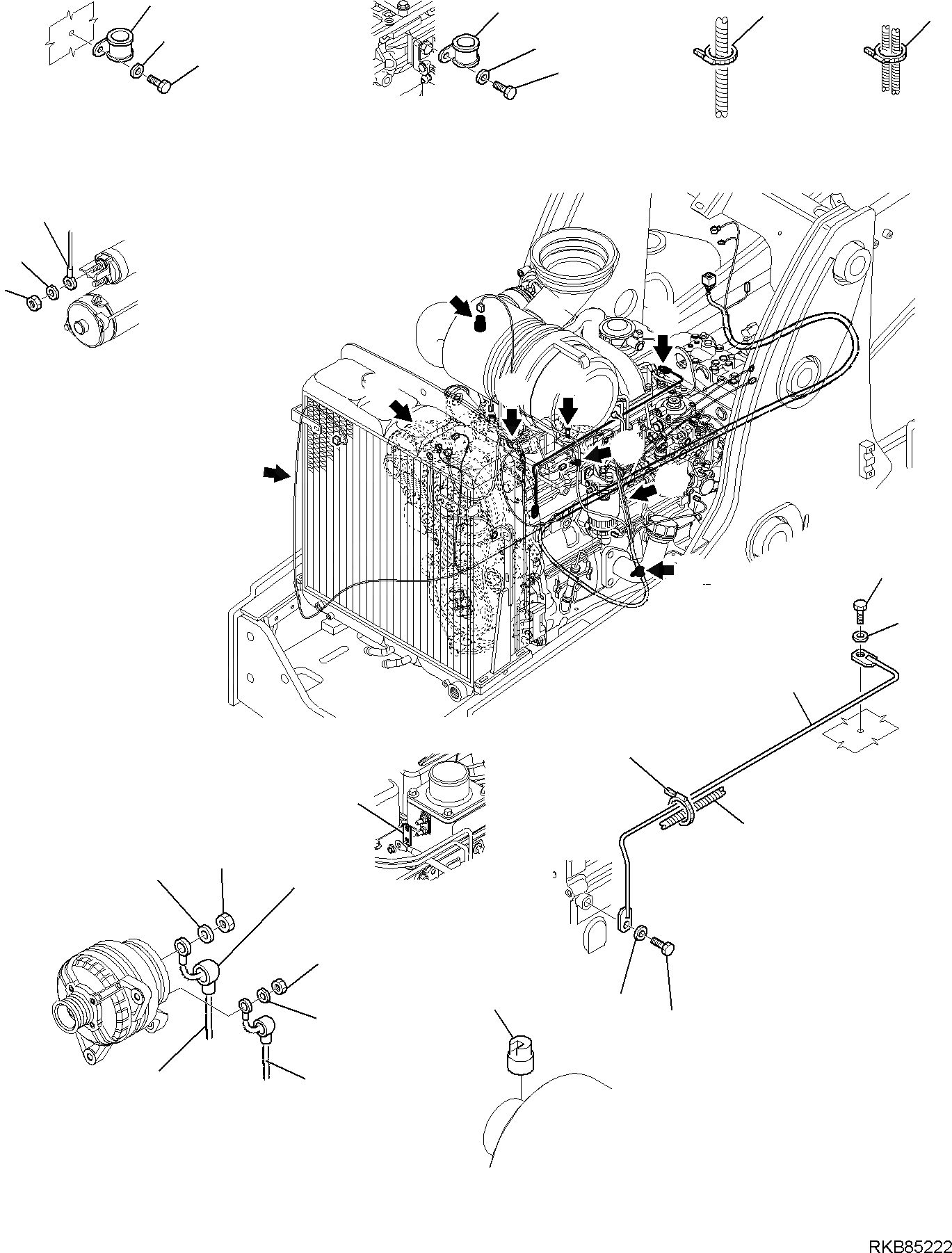 RKB85222