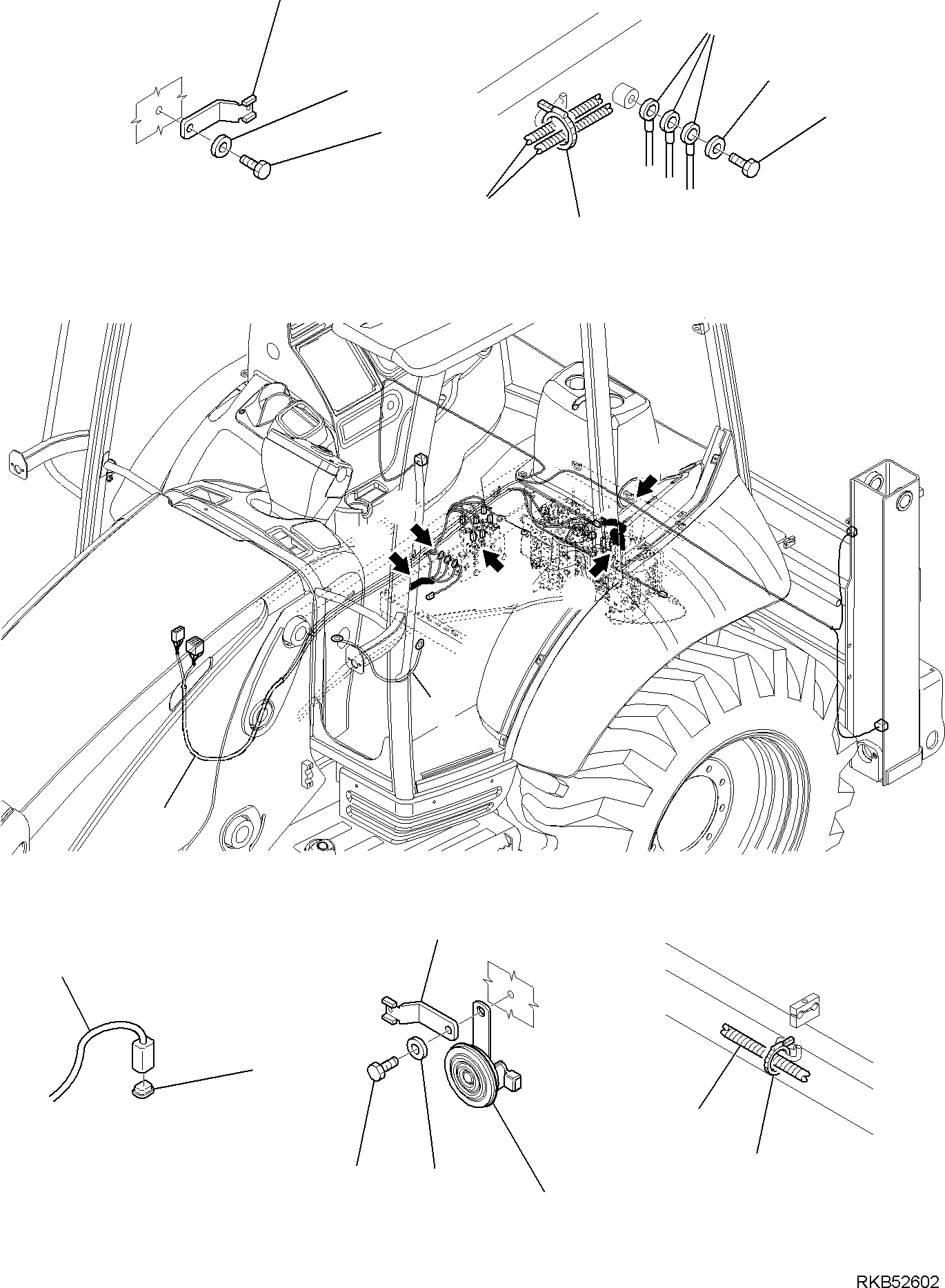 RKB52602