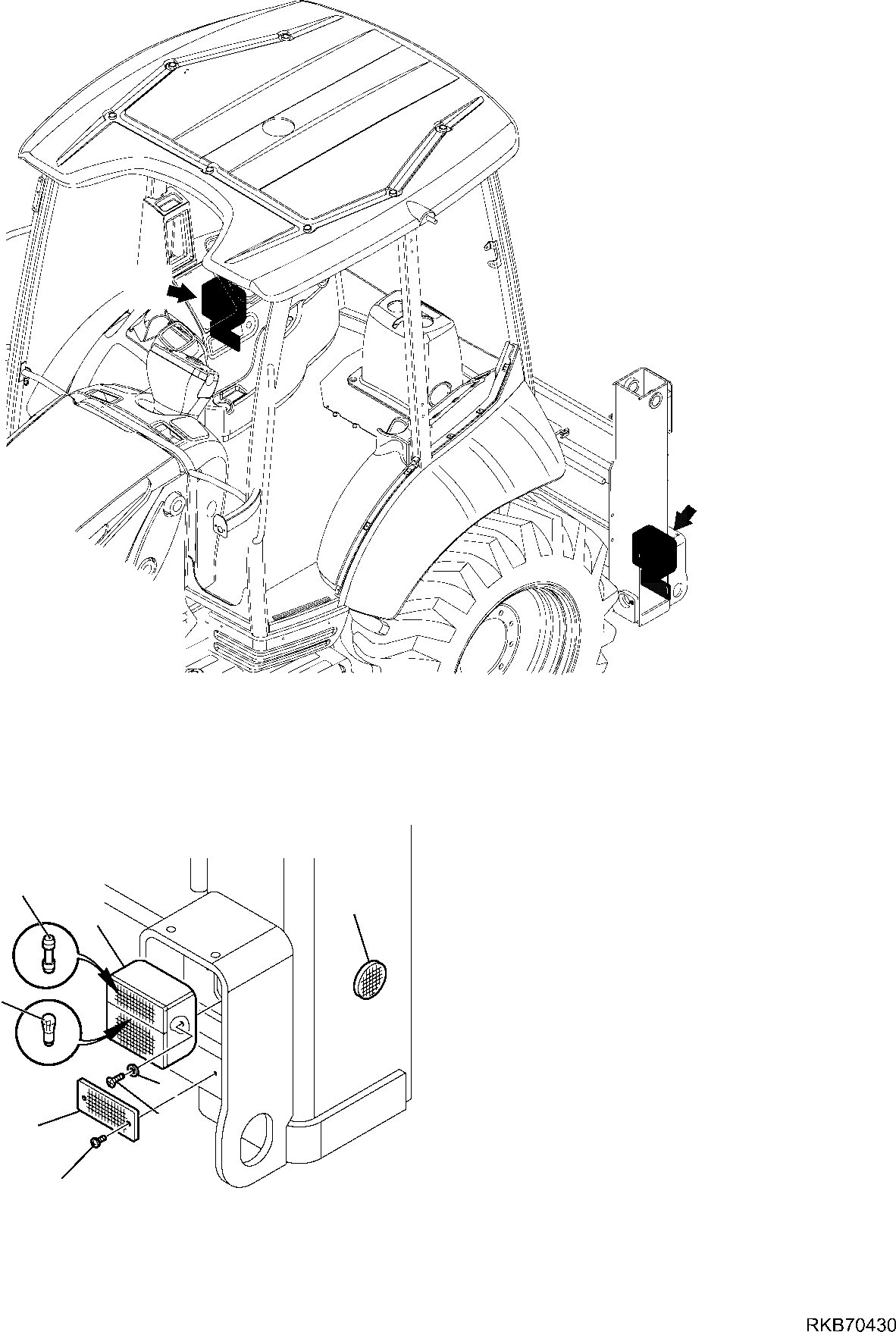 RKB70430