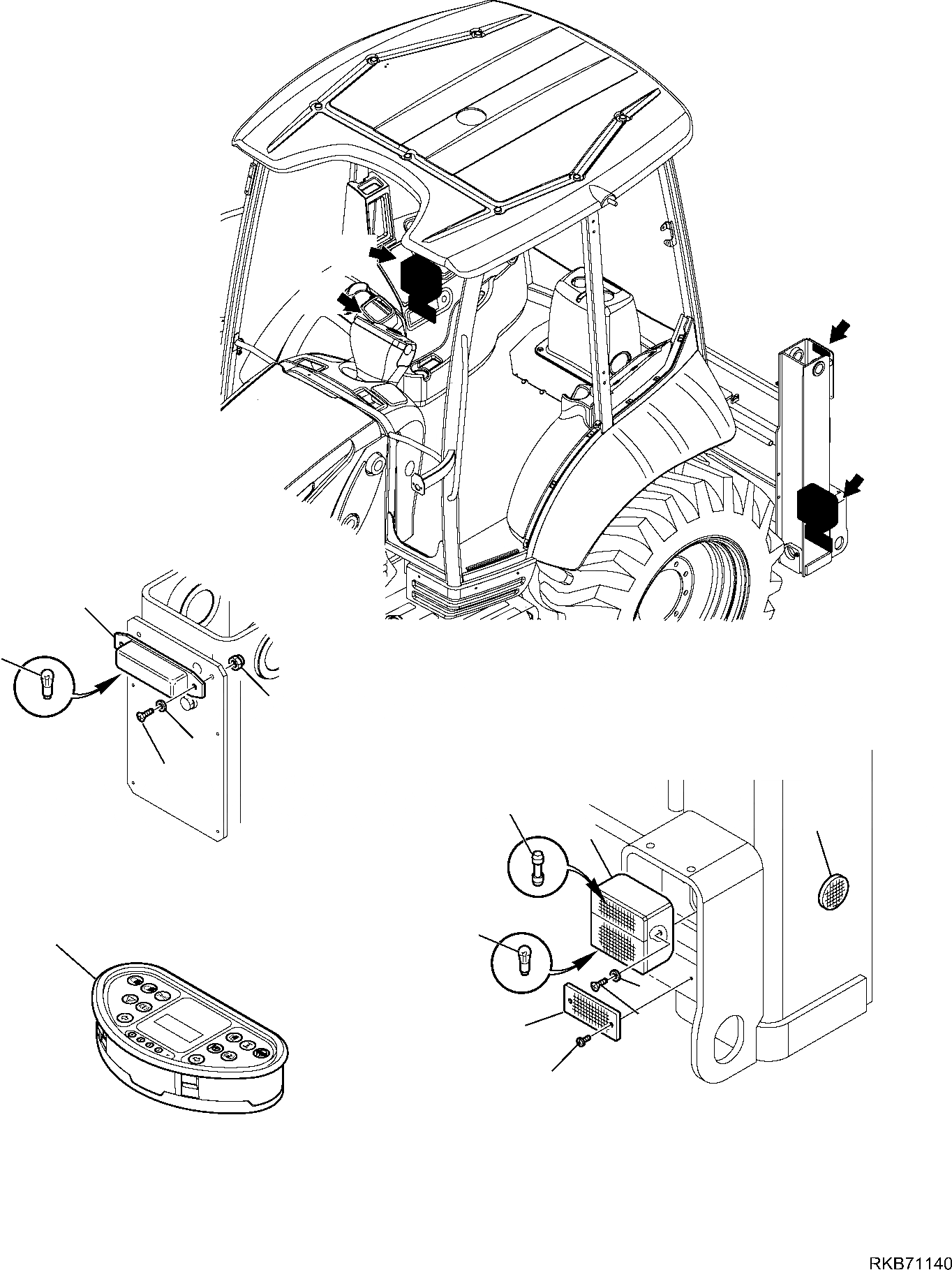 RKB71140