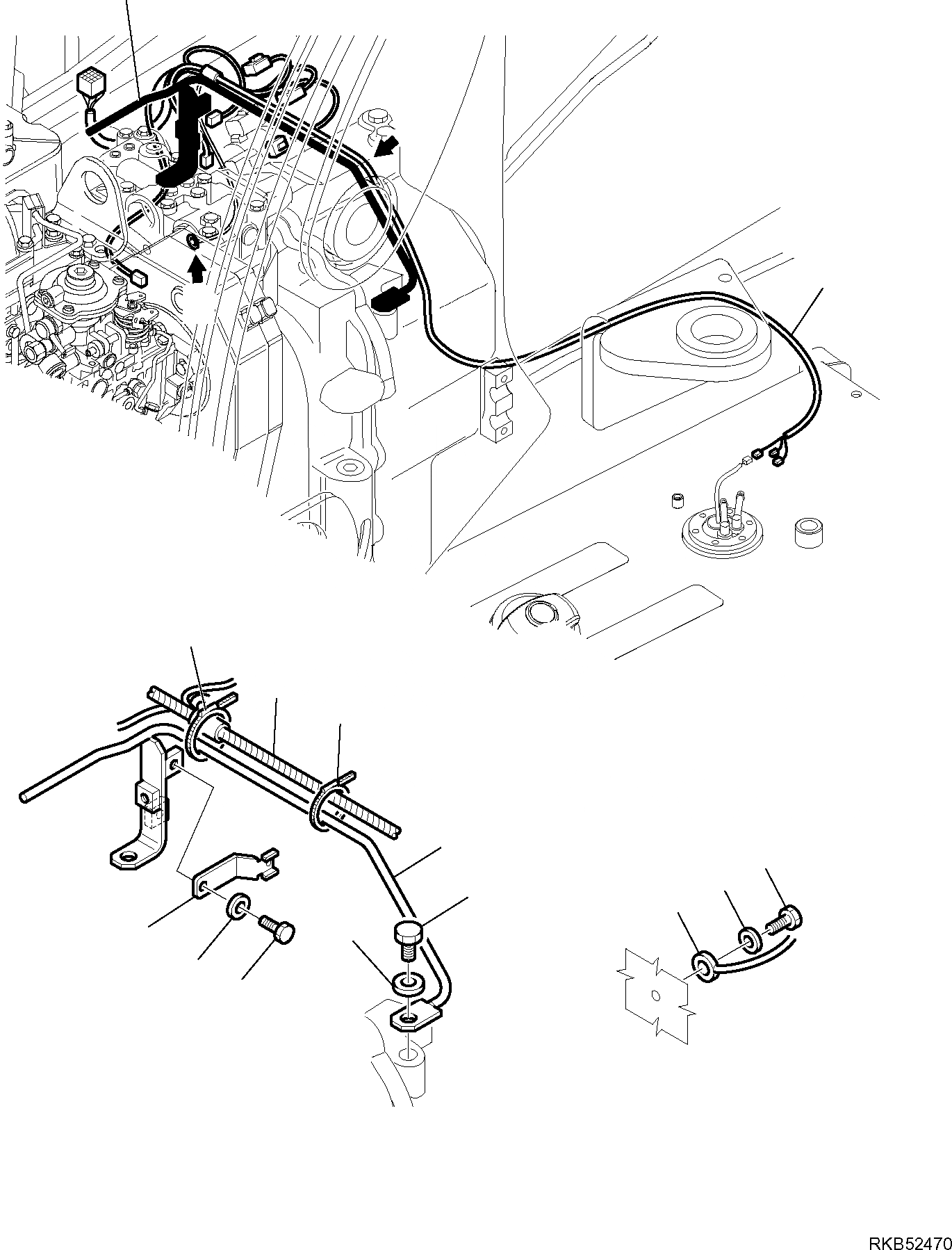 RKB52470