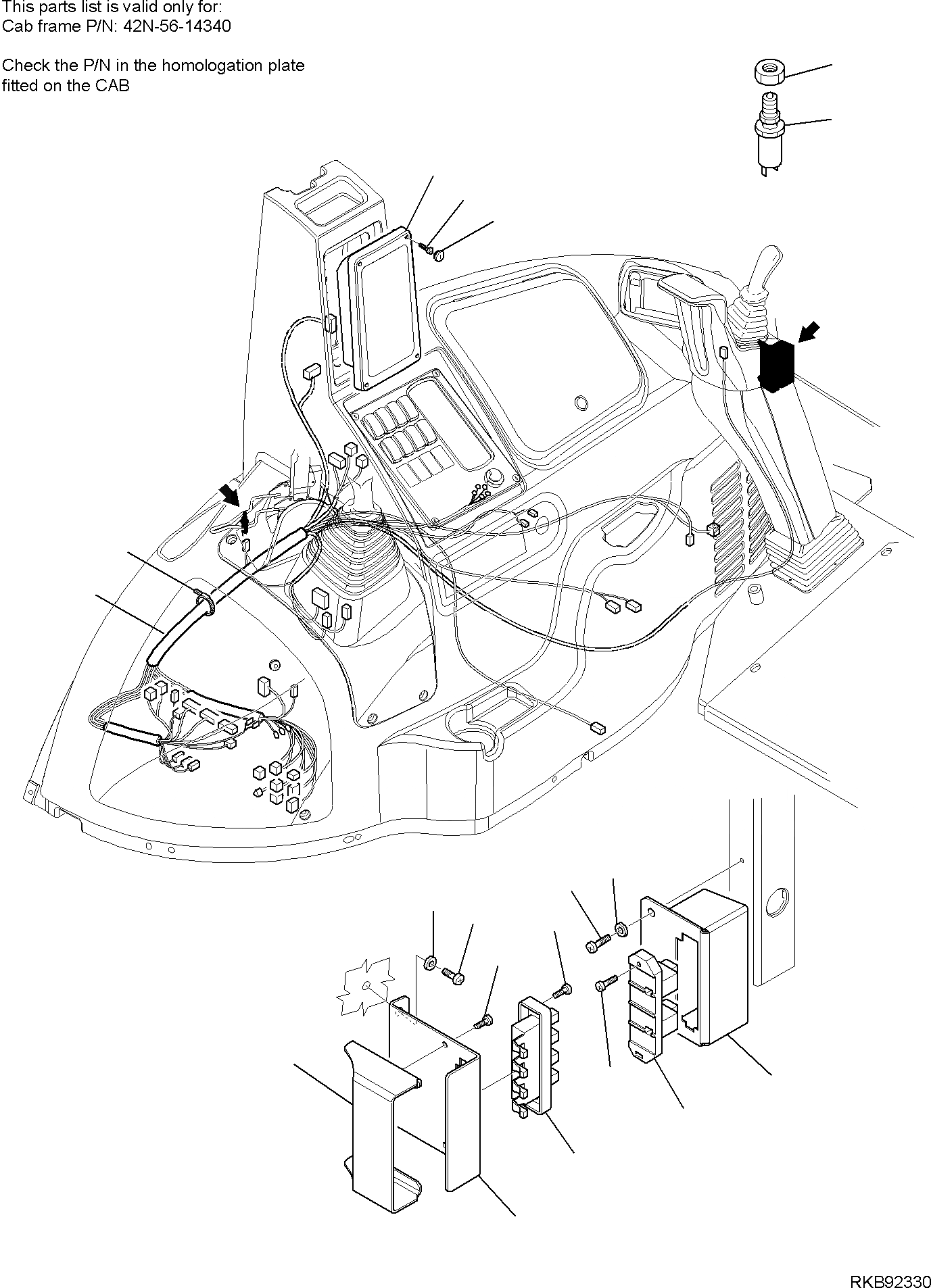 This parts list is valid only for:
Cab frame P/N: 42N-56-14340

Check the P/N in the homologation plate fitted on the CAB

RKB92330