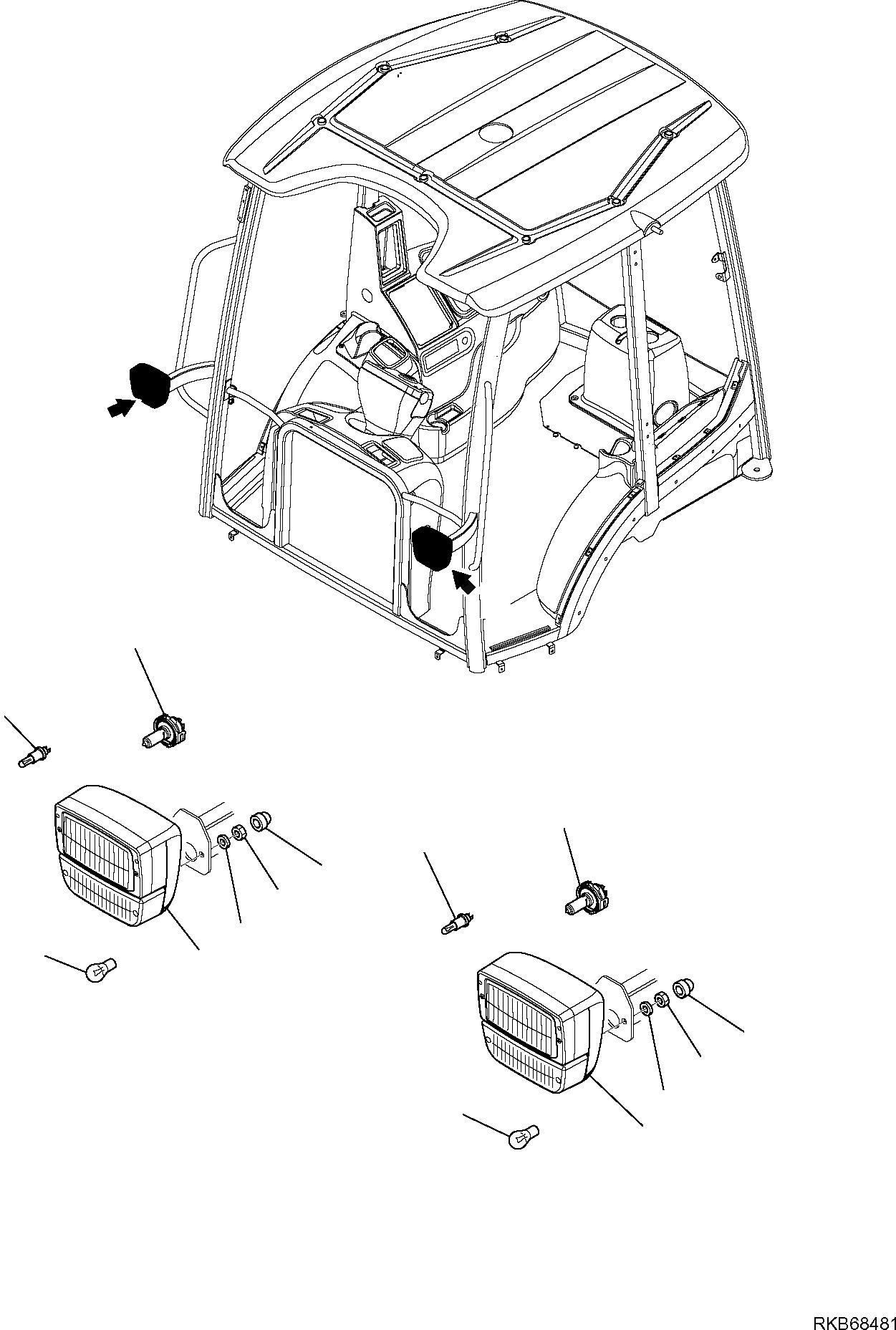 RKB68481