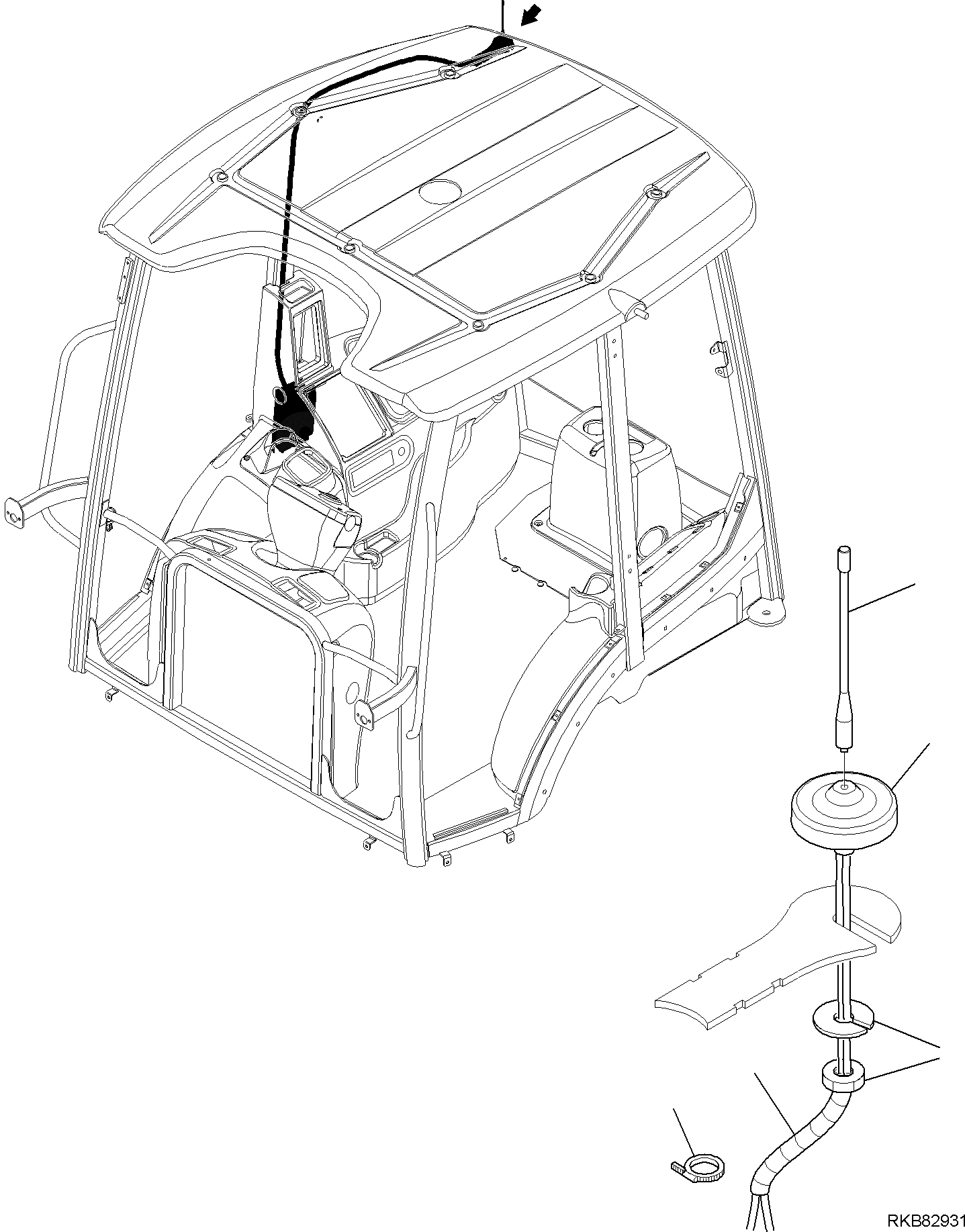 RKB82931