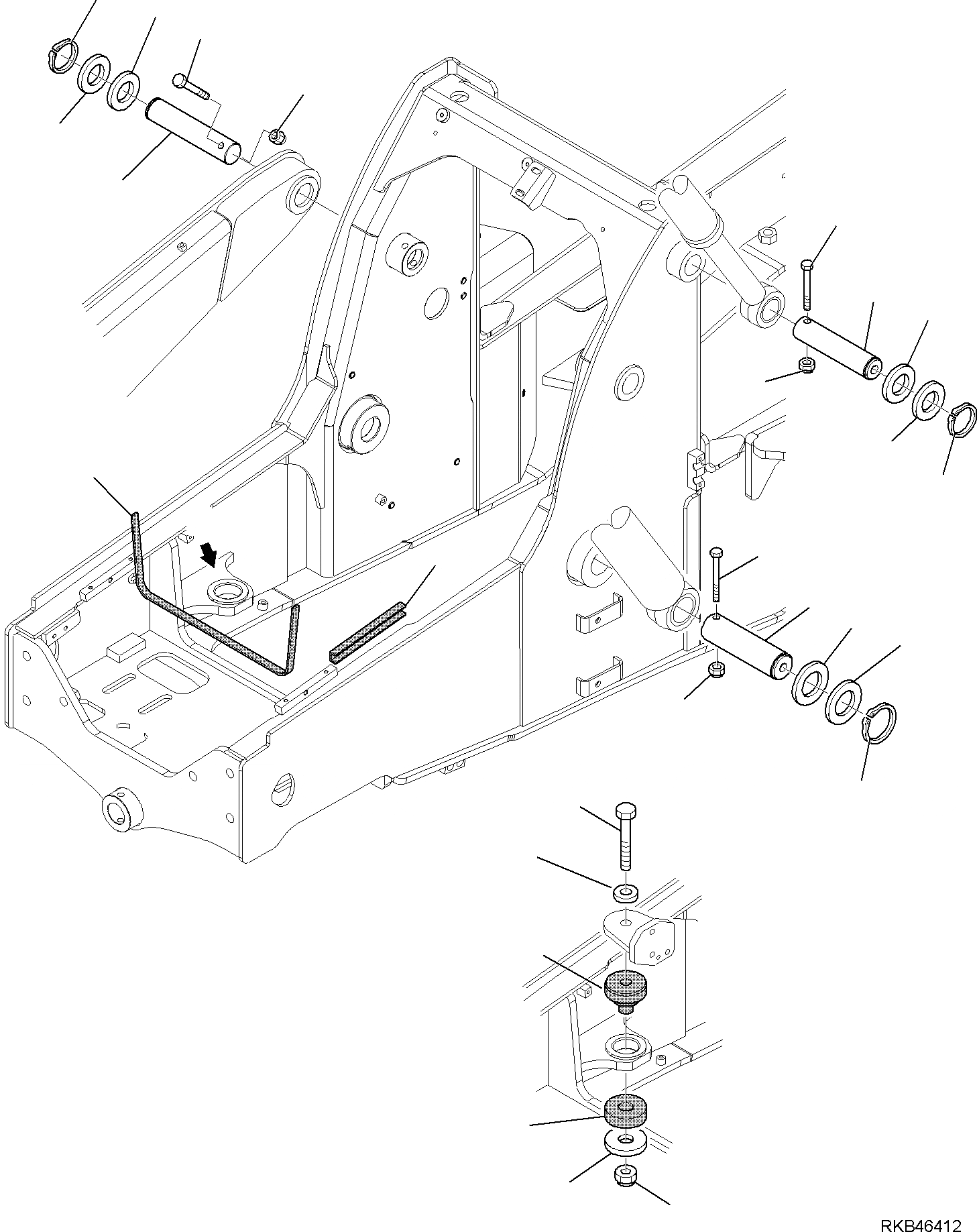 RKB46412