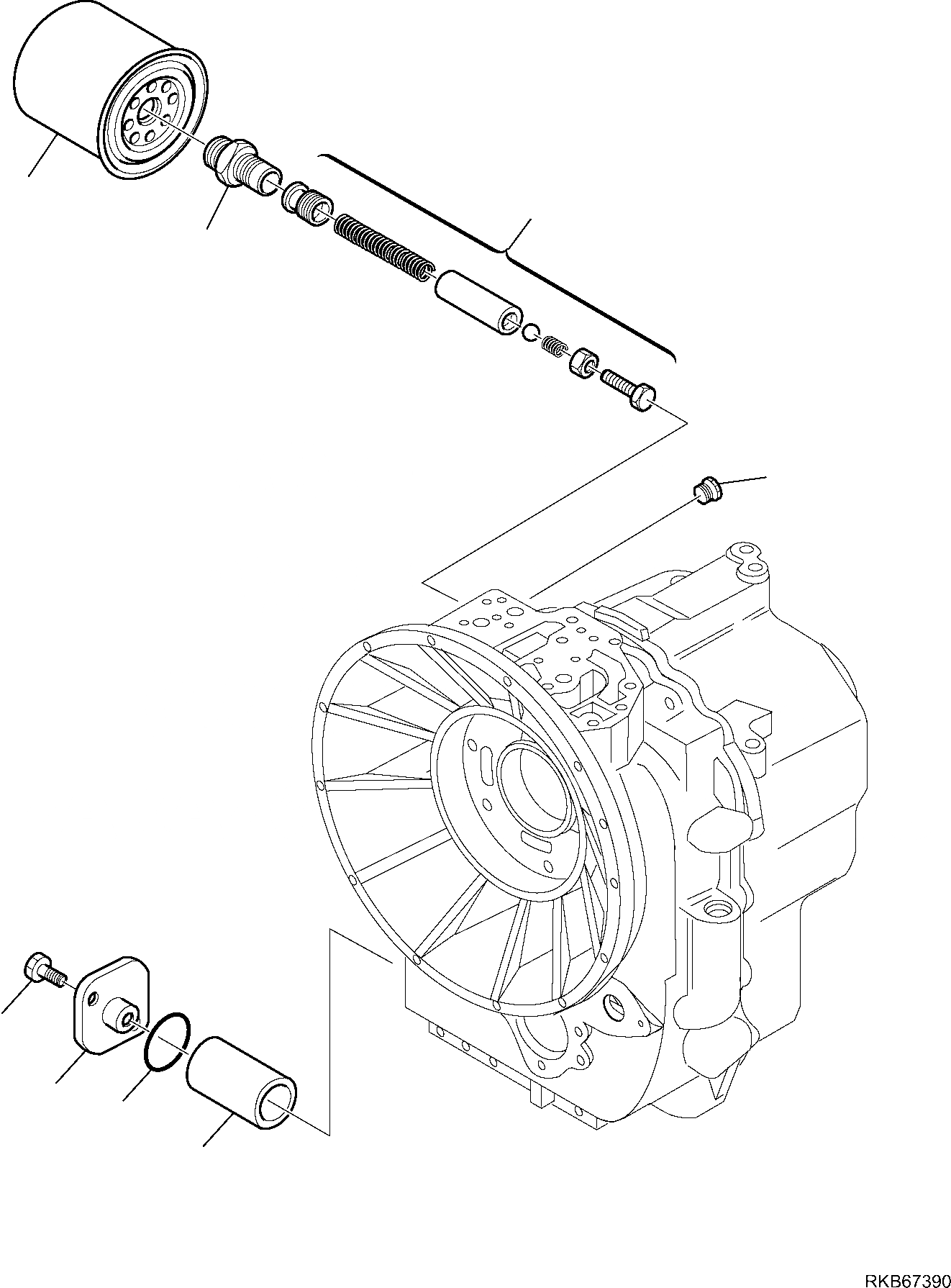 RKB67390