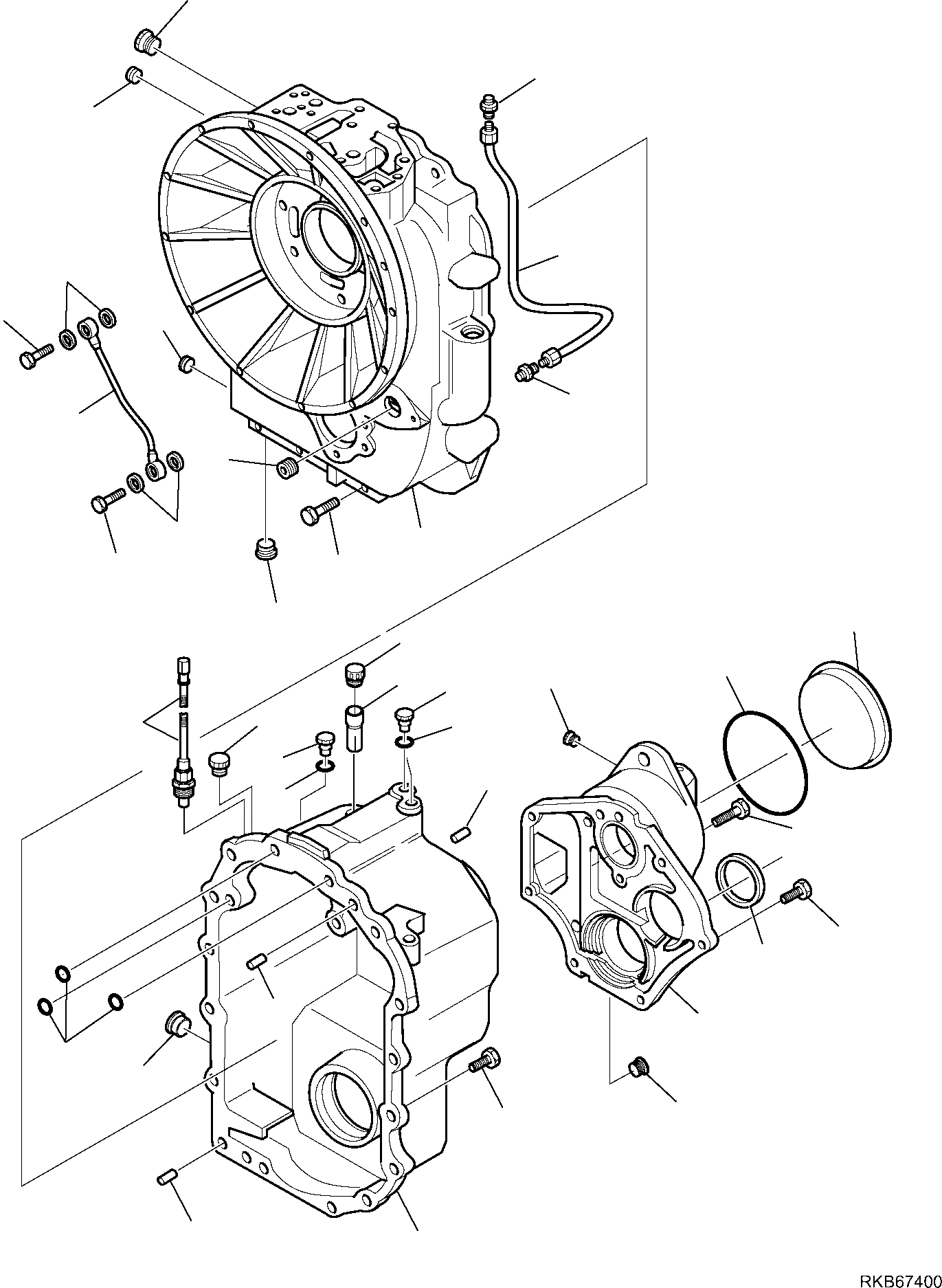 RKB67400