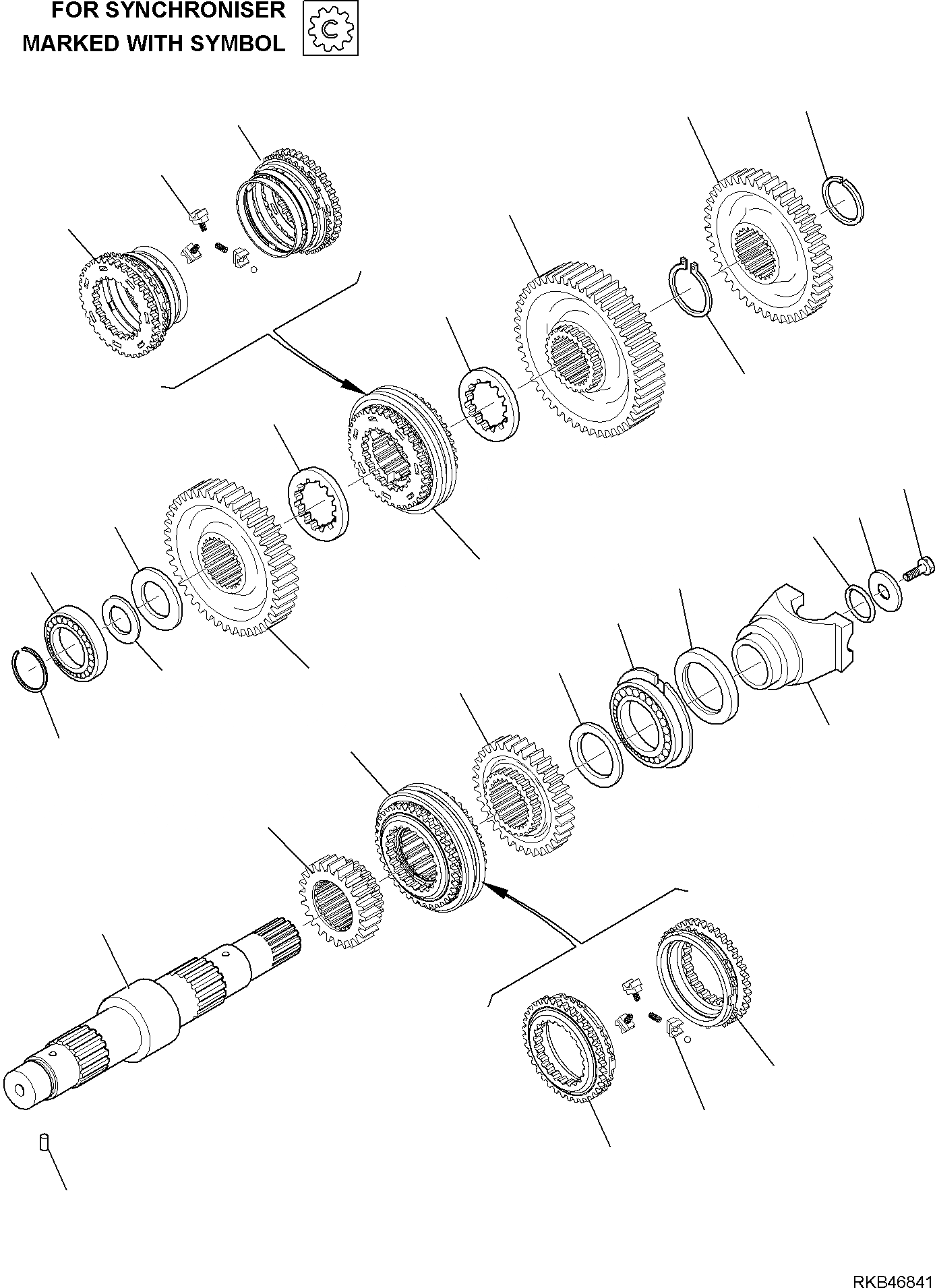 FOR SYNCHRONISER
MARKED WITH SYMBOL

C

RKB46841