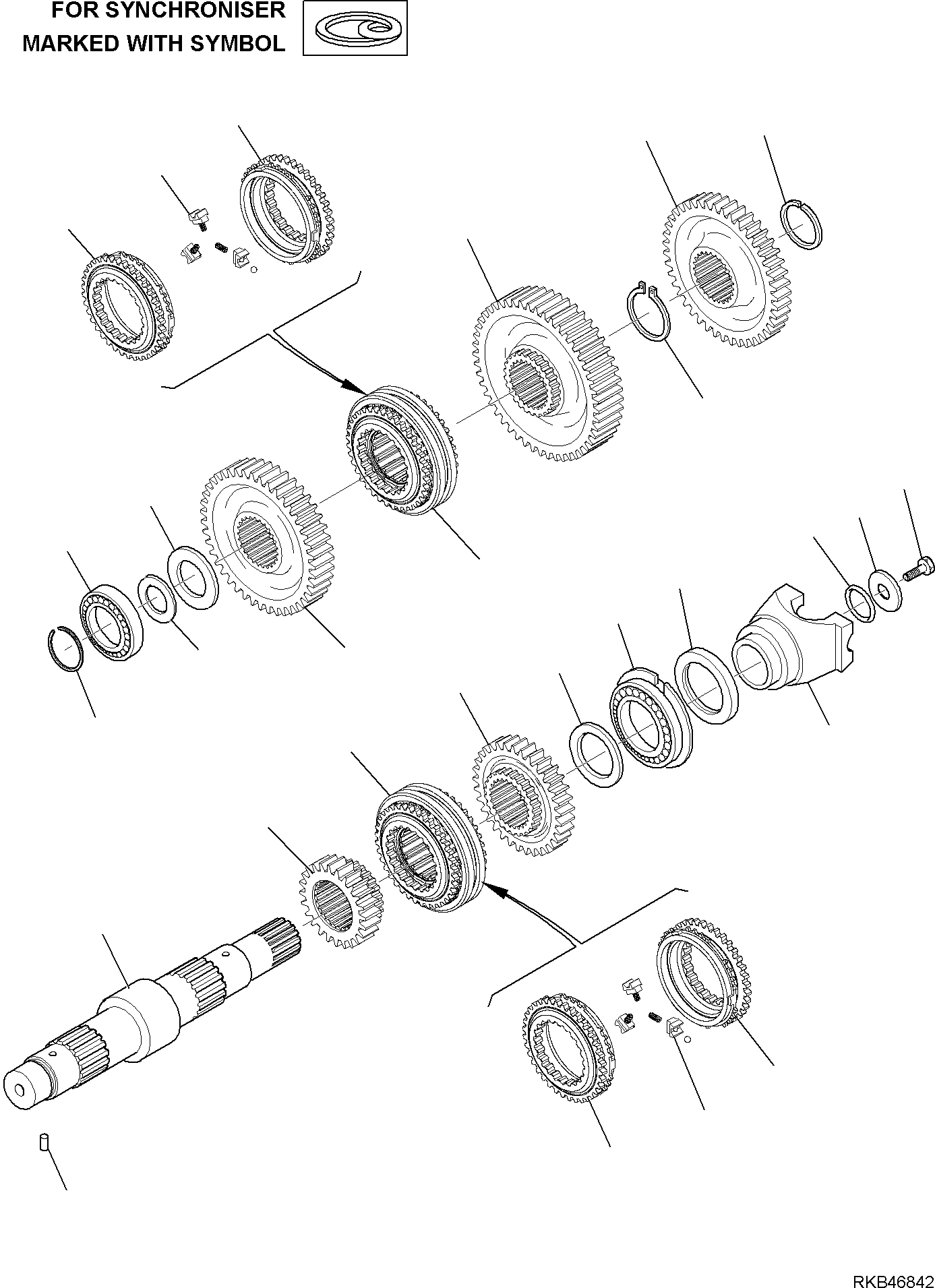 FOR SYNCHRONISER
MARKED WITH SYMBOL

RKB46842