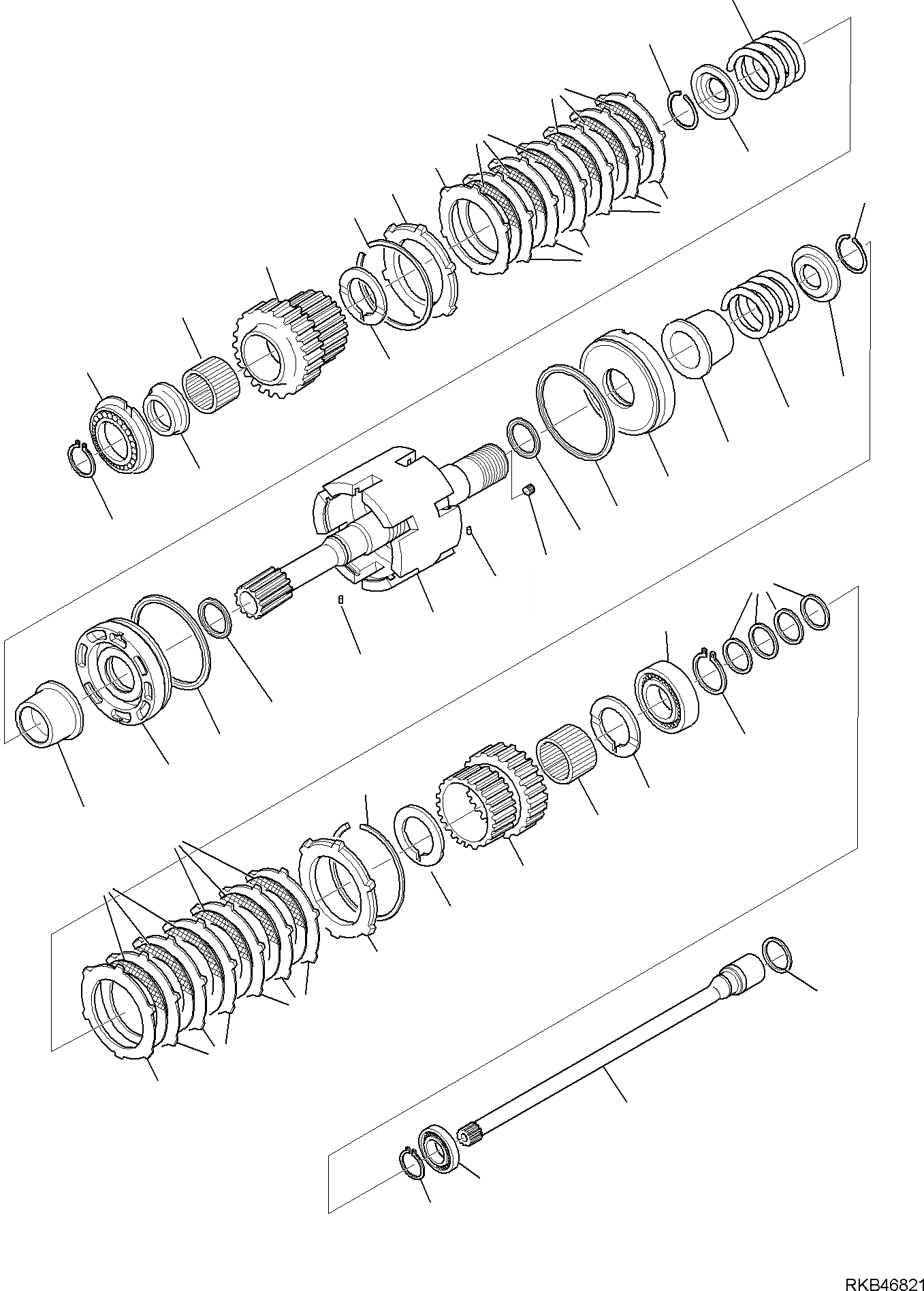 RKB46821