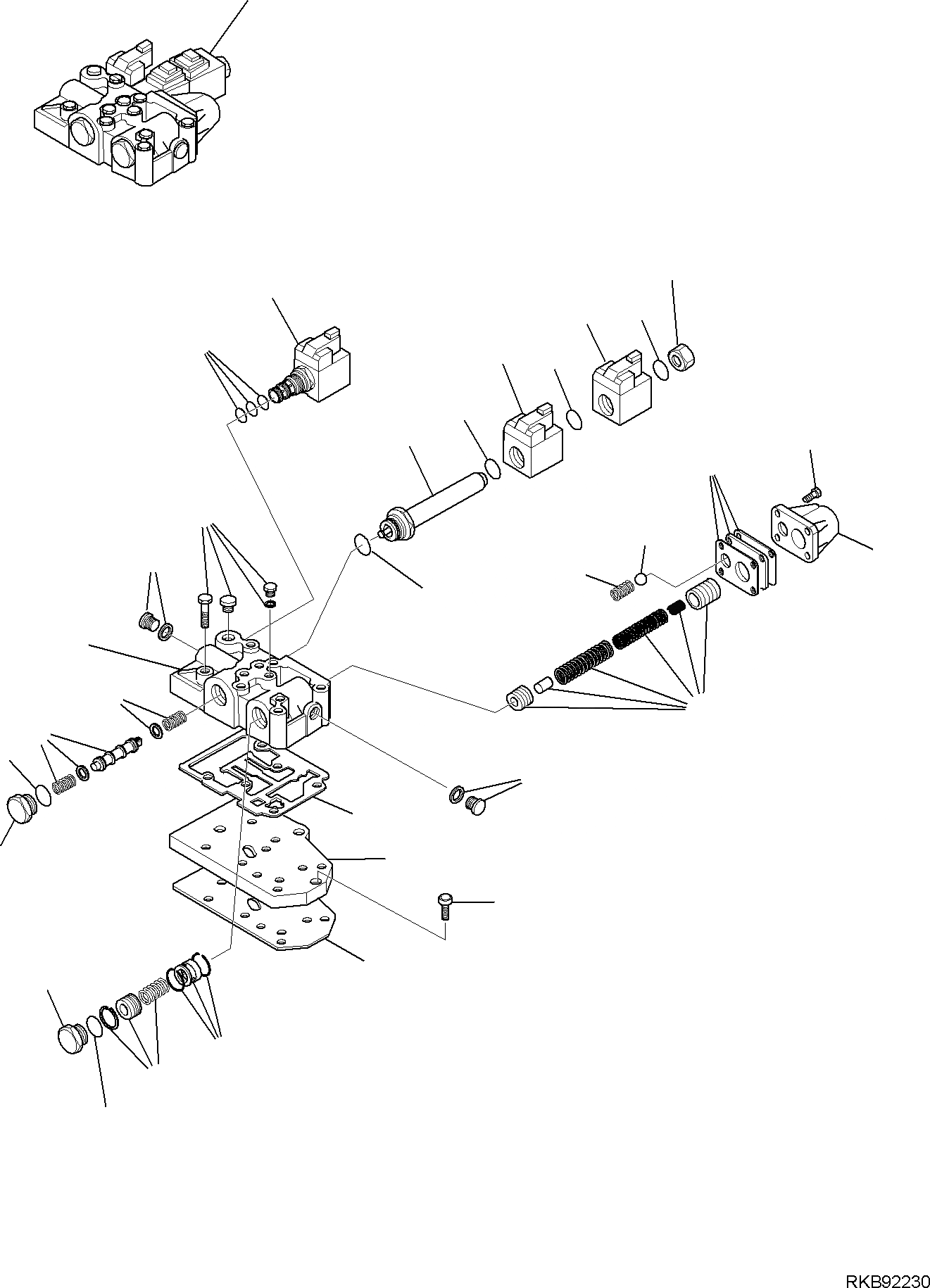 RKB92230