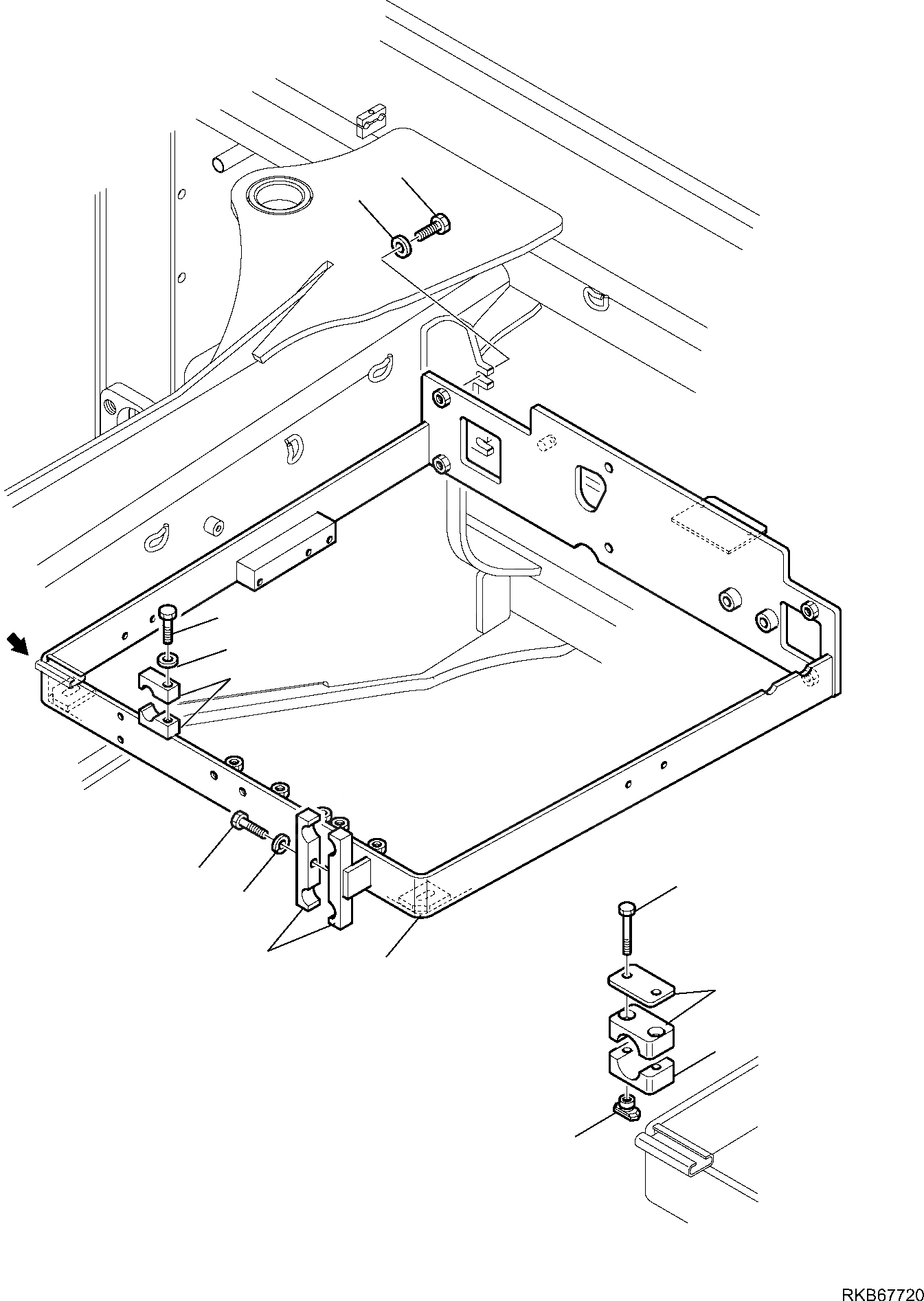 RKB67720