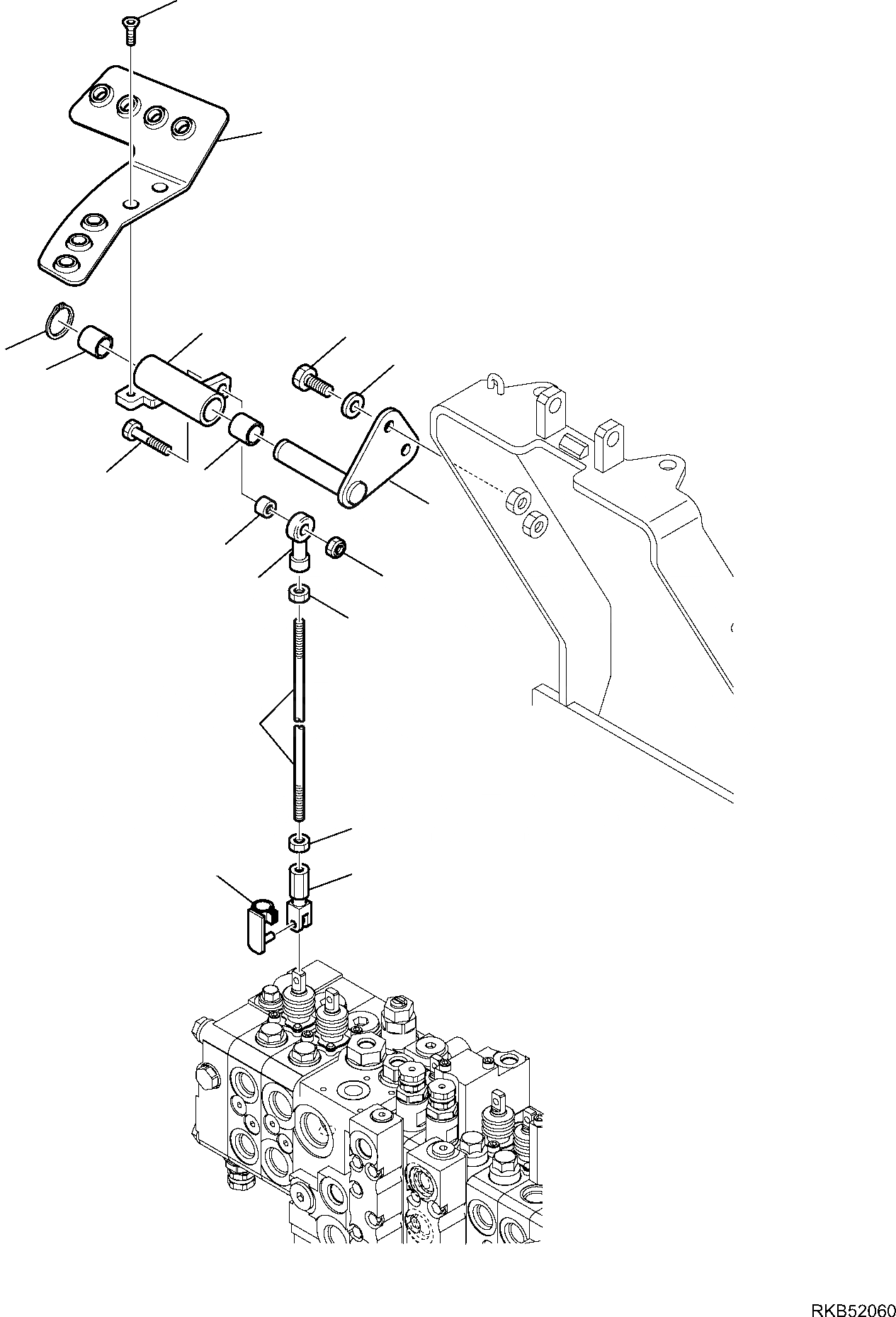 RKB52060