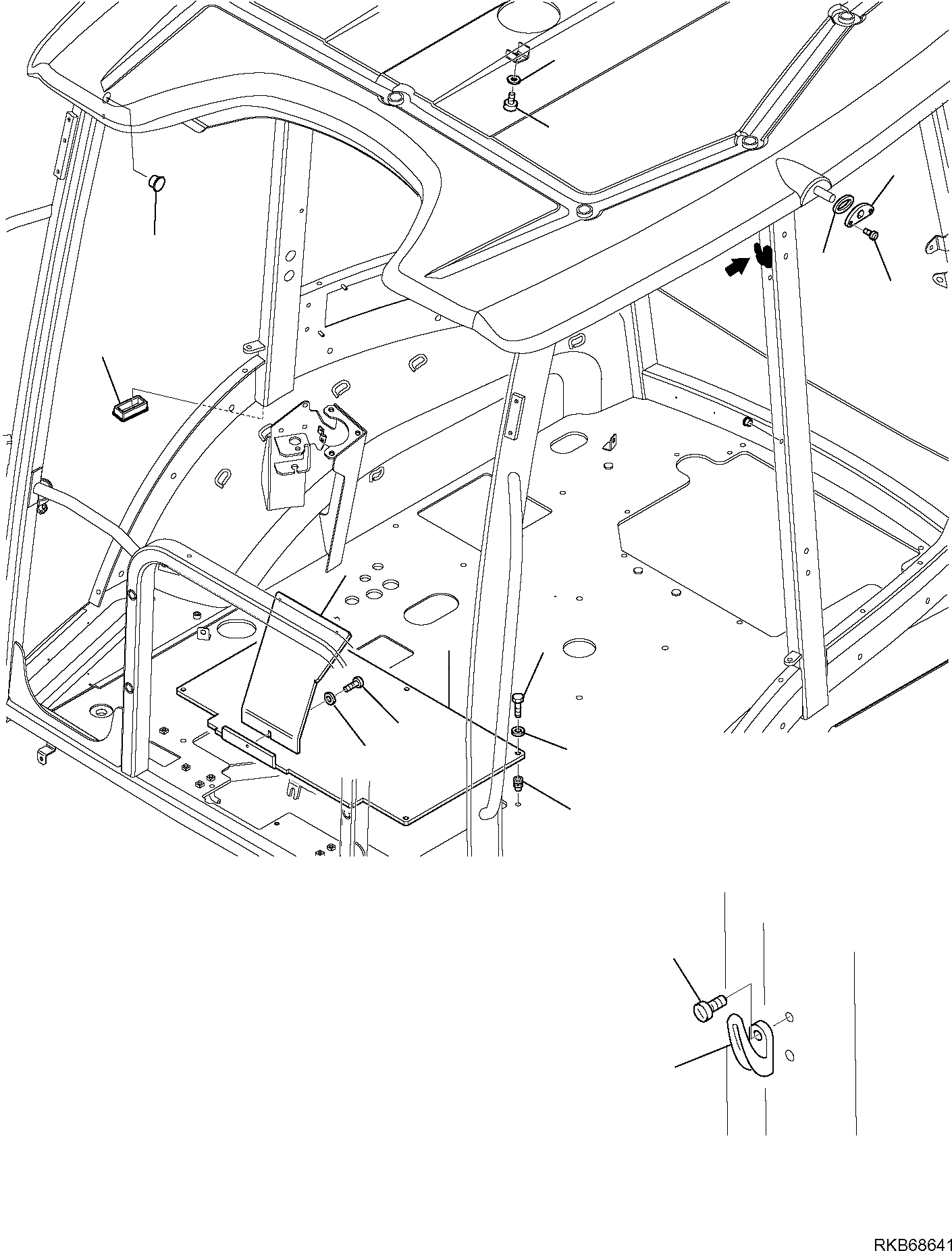 RKB68641