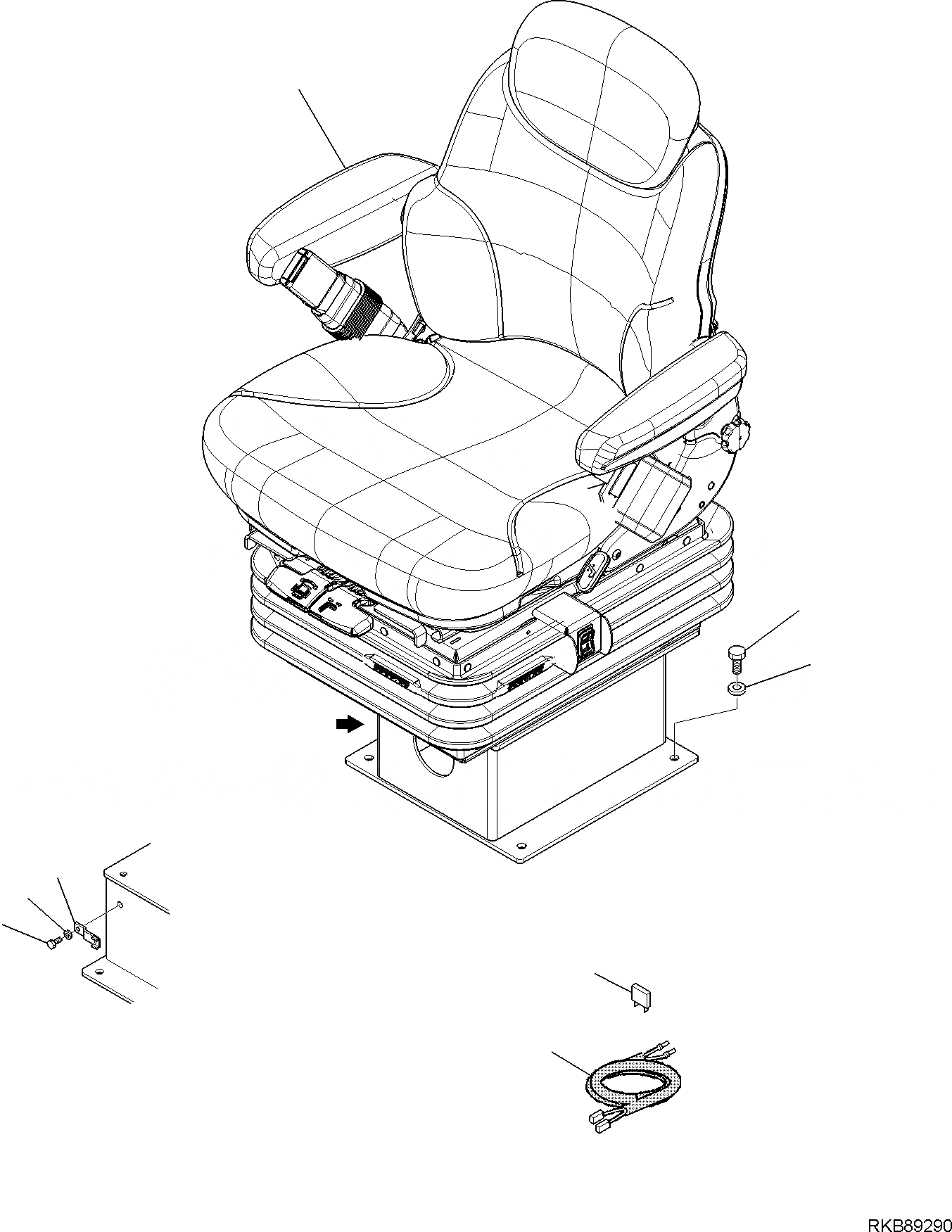 RKB89290