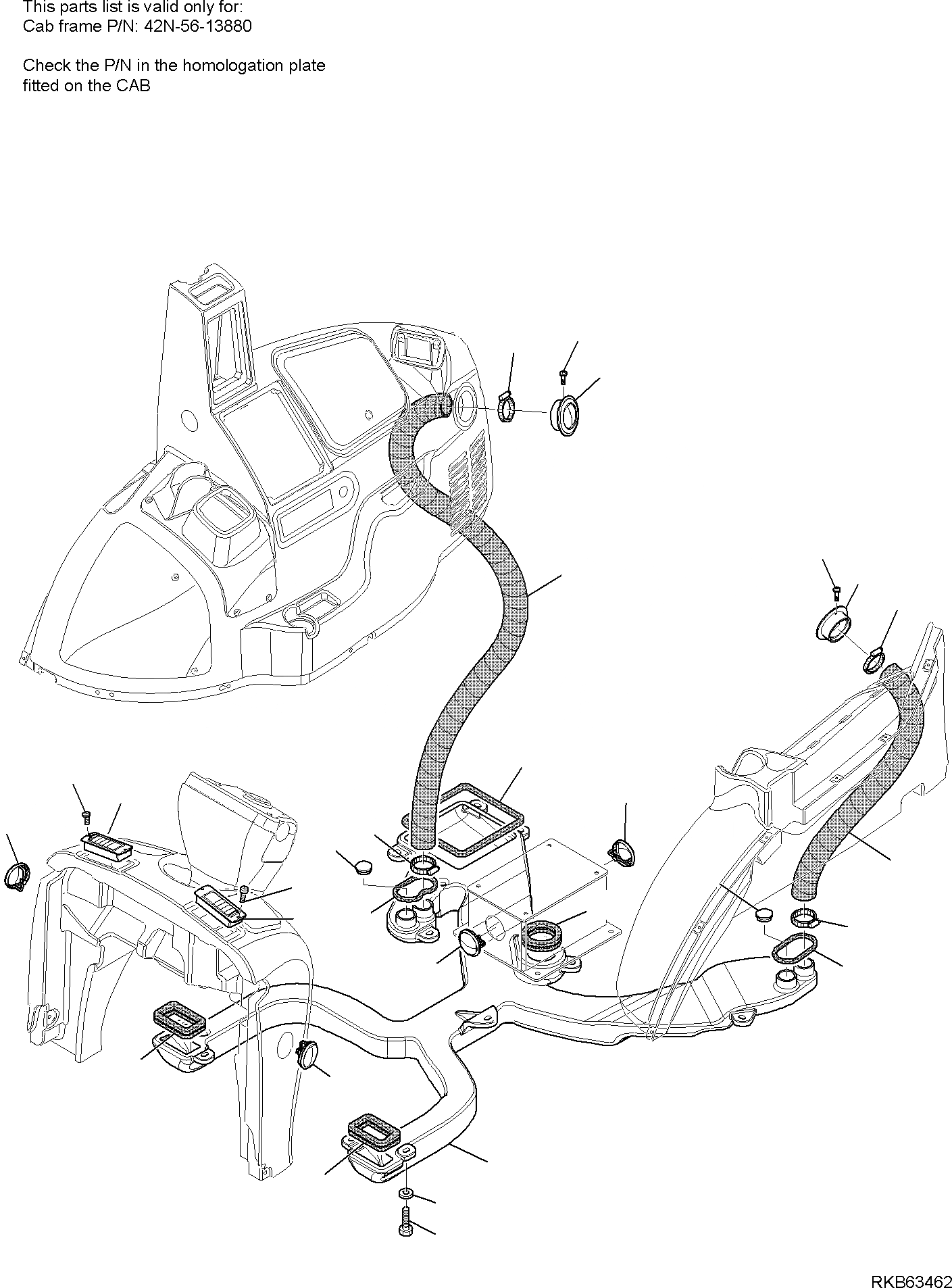 This parts list is valid only for:
Cab frame P/N: 42N-56-13880

Check the P/N in the homologation plate fitted on the CAB

RKB63462